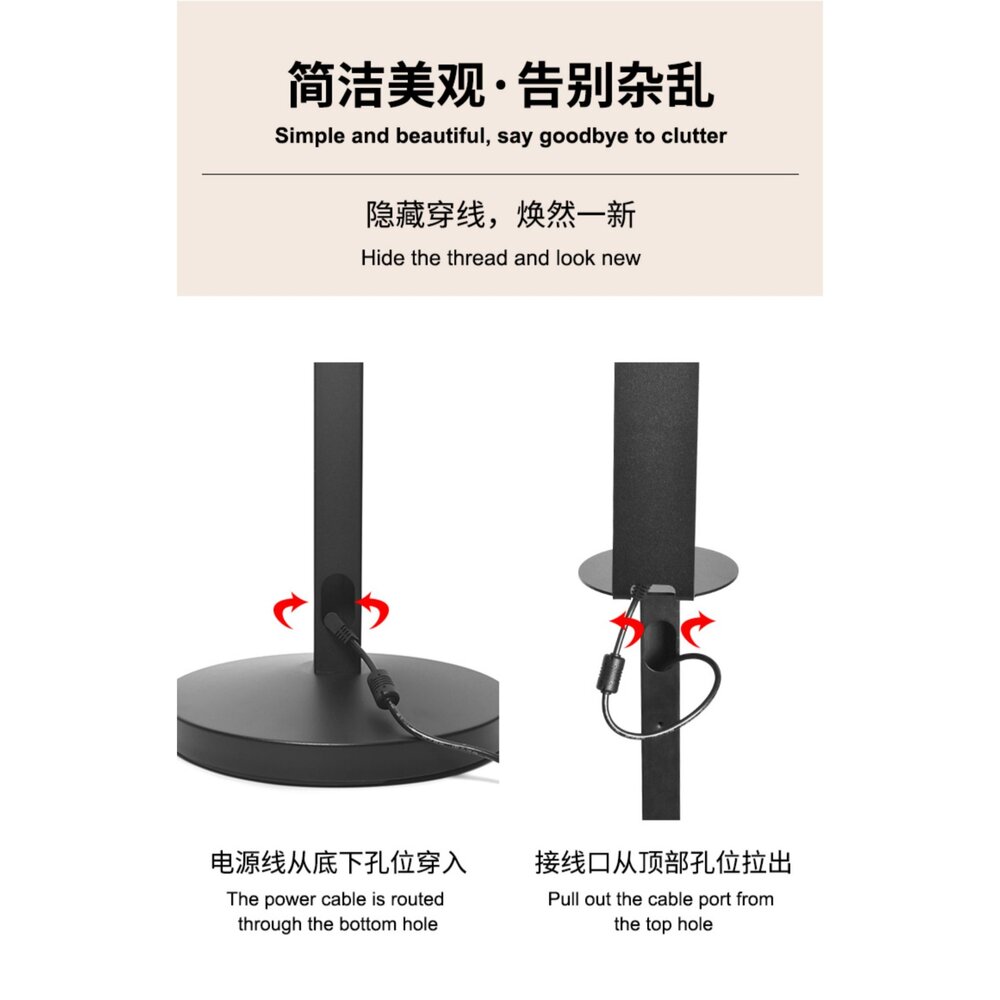 简洁美观·告别杂乱

Simple and beautiful, say goodbye to clutter

隐藏穿线，焕然一新

Hide the thread and look new

电源线从底下孔位穿入

The power cable is routed through the bottom hole

接线口从顶部孔位拉出

Pull out the cable port from the top hole