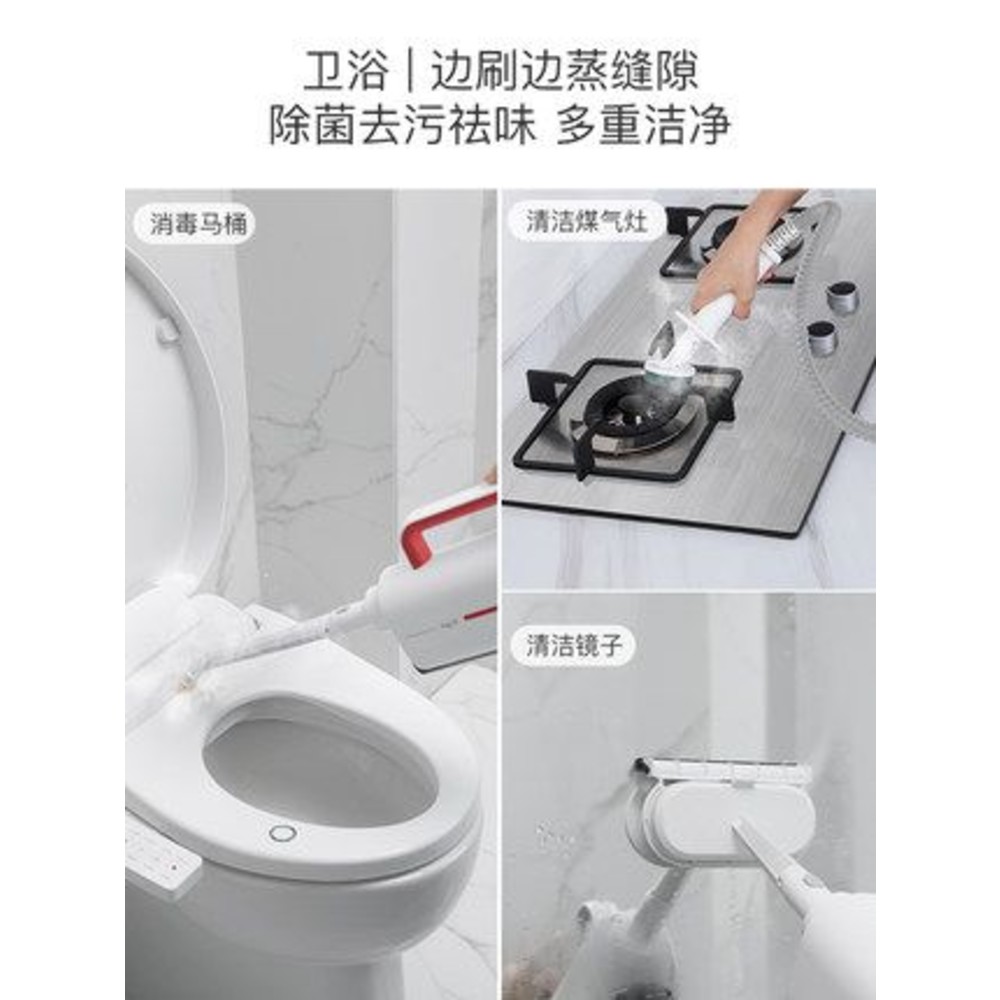 卫浴｜边刷边蒸缝隙
除菌去污祛味 多重洁净

消毒马桶

清洁煤气灶

清洁镜子