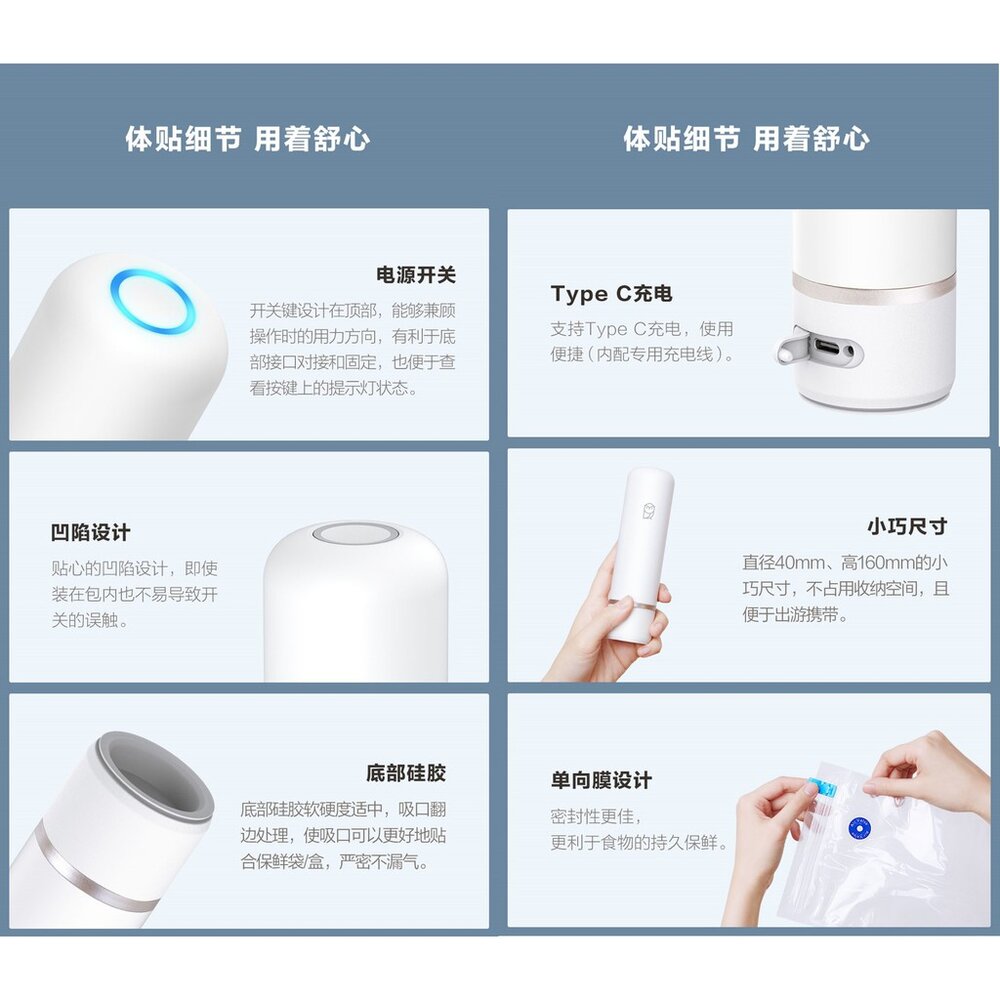 体贴细节 用着舒心

电源开关
开关键设计在顶部，能够兼顾操作时的用力方向，有利于底部接口对接和固定，也便于查看按键上的提示灯状态。

凹陷设计
贴心的凹陷设计，即使装在包内也不易导致开关的误触。

底部硅胶
底部硅胶软硬度适中，吸口翻边处理，使吸口可以更好地贴合保鲜袋/盒，严密不漏气。

体贴细节 用着舒心

Type C充电
支持Type C充电，使用便捷（内配专用充电线）。

小巧尺寸
直径40mm、高160mm的小巧尺寸，不占用收纳空间，且便于出游携带。

单向膜设计
密封性更佳，更利于食物的持久保鲜。