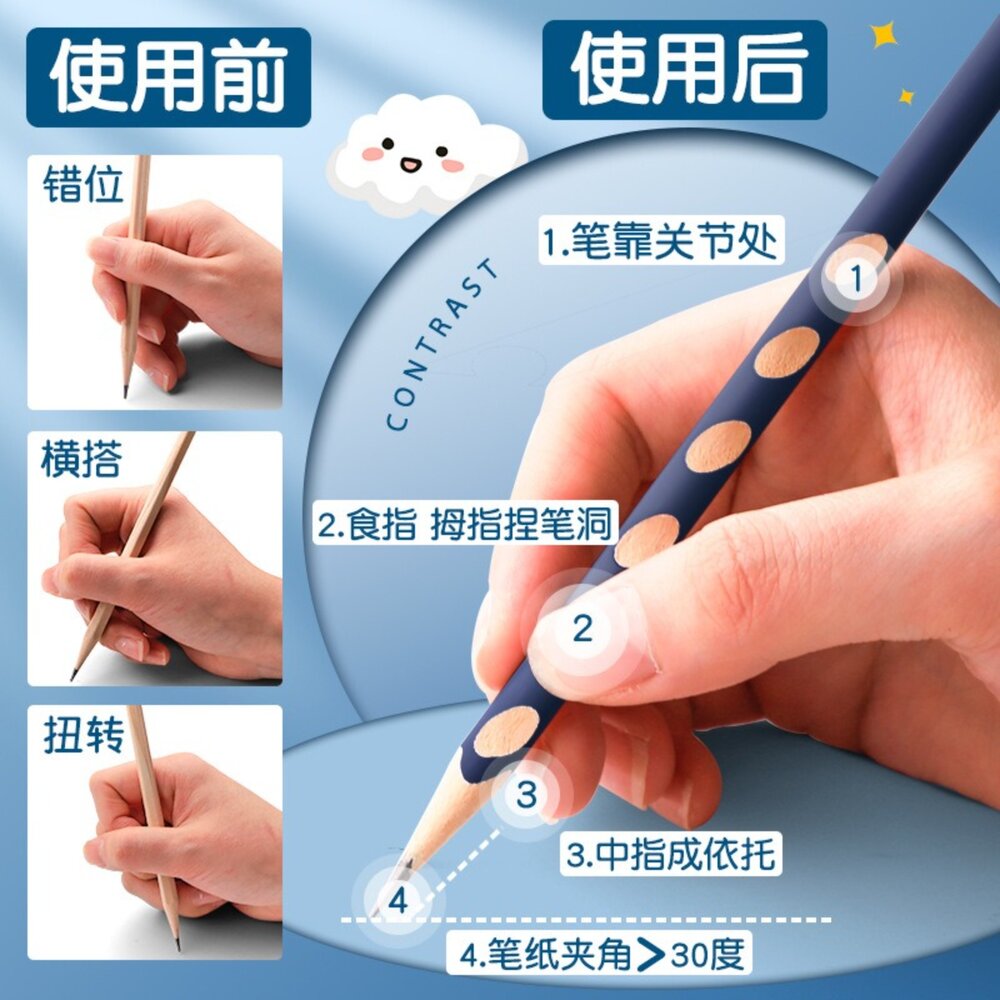 使用前

错位

横搭

扭转

使用后

CONTRAST

1.笔靠关节处

1

2.食指 拇指捏笔洞

2

3

3.中指成依托

4

4.笔纸夹角＞30度