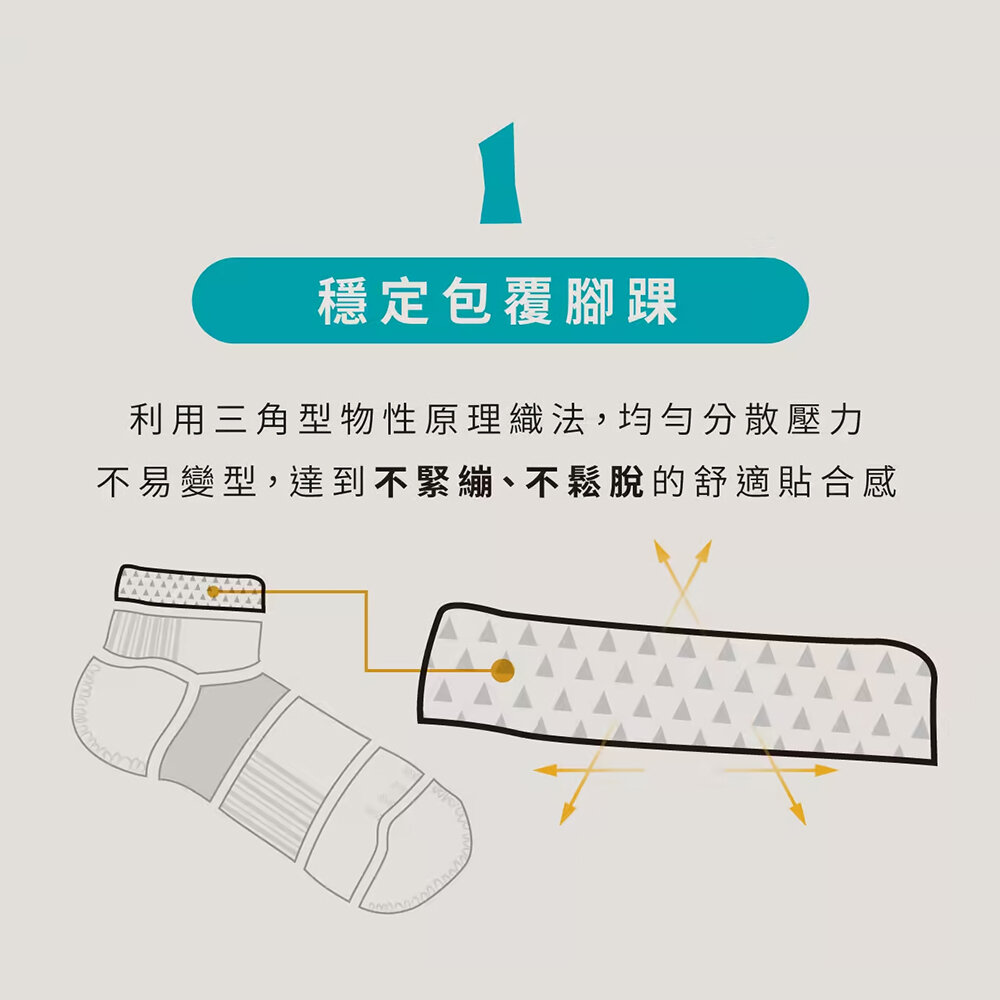 1

穩定包覆腳踝

利用三角型物性原理織法，均勻分散壓力
不易變型，達到不緊繃、不鬆脫的舒適貼合感