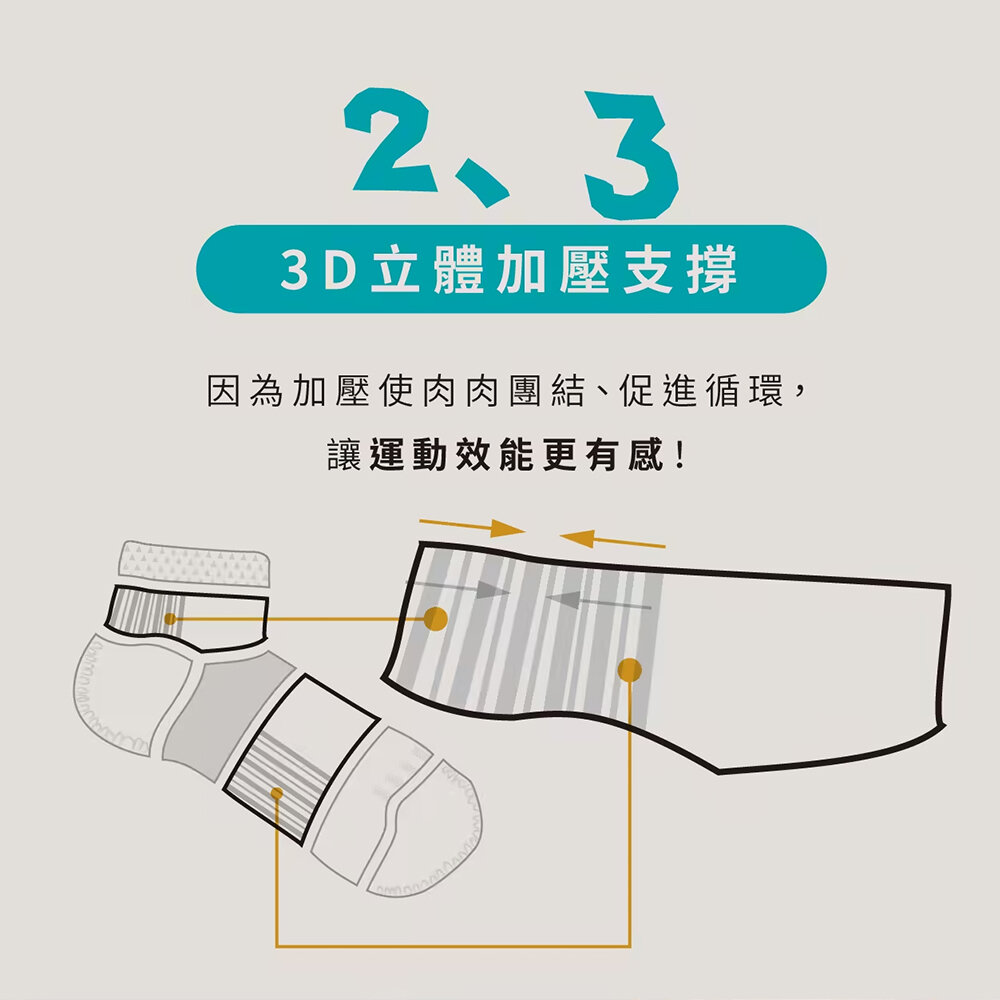 2、3

3D立體加壓支撐

因為加壓使肉肉團結、促進循環，

讓運動效能更有感！