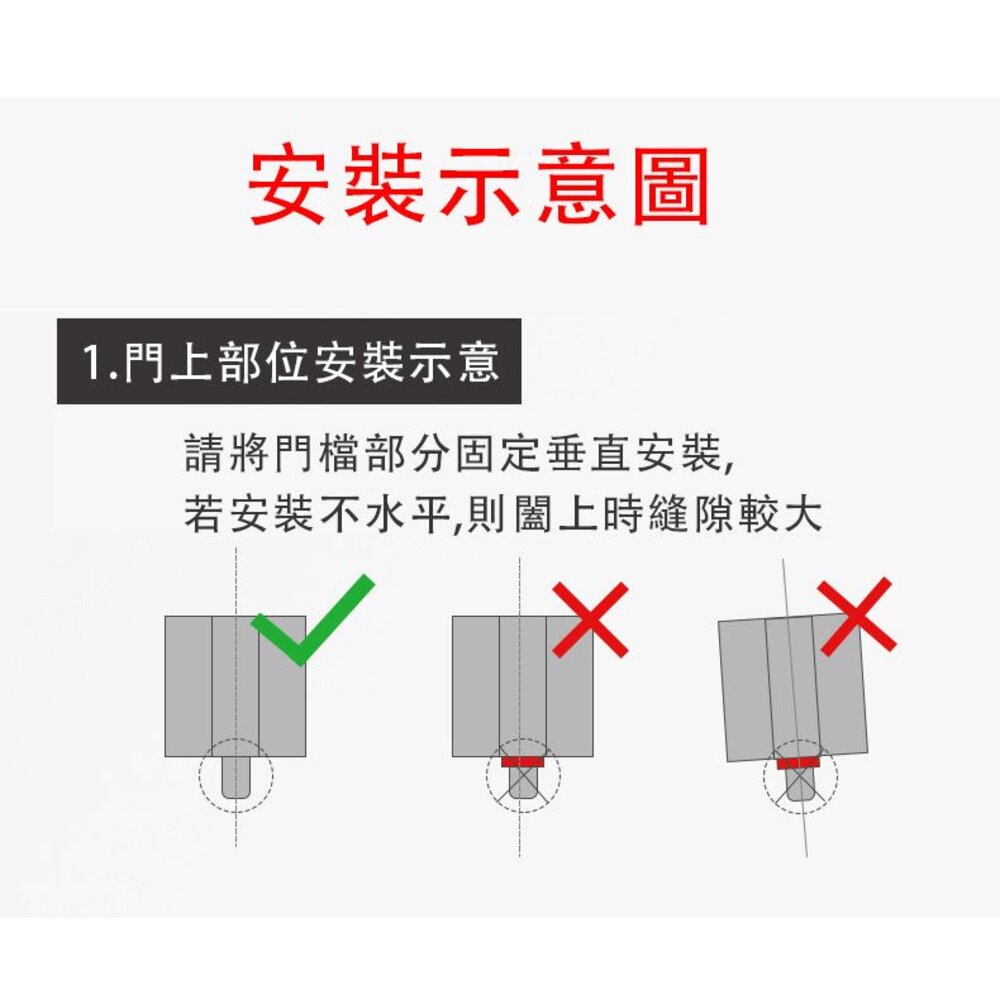 安裝示意圖

1.門上部位安裝示意

請將門檔部分固定垂直安裝,
若安裝不水平,則闔上時縫隙較大