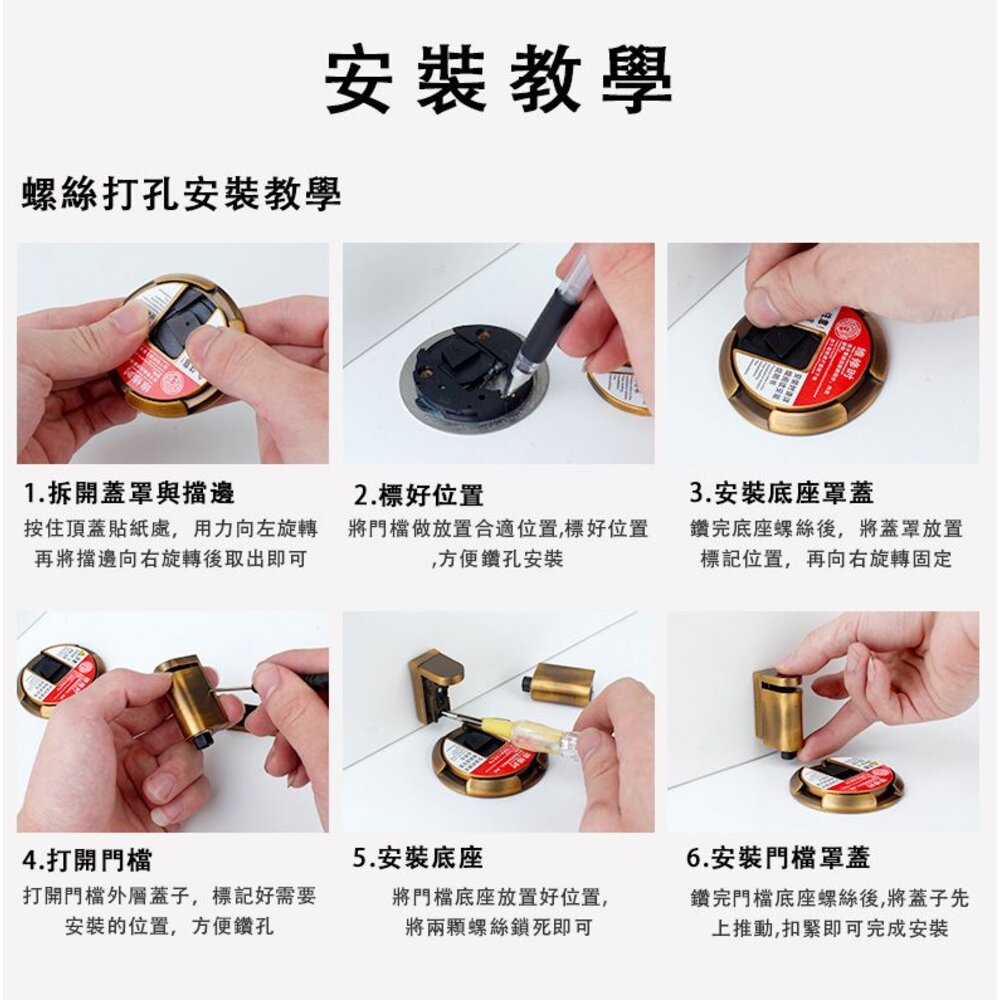 安裝教學

螺絲打孔安裝教學

1.拆開蓋罩與擋邊
按住頂蓋貼紙處，用力向左旋轉再將擋邊向右旋轉後取出即可

2.標好位置
將門檔做放置合適位置,標好位置,方便鑽孔安裝

3.安裝底座罩蓋
鑽完底座螺絲後，將蓋罩放置標記位置，再向右旋轉固定

4.打開門檔
打開門檔外層蓋子，標記好需要安裝的位置，方便鑽孔

5.安裝底座
將門檔底座放置好位置，將兩顆螺絲鎖死即可

6.安裝門檔罩蓋
鑽完門檔底座螺絲後,將蓋子先上推動,扣緊即可完成安裝