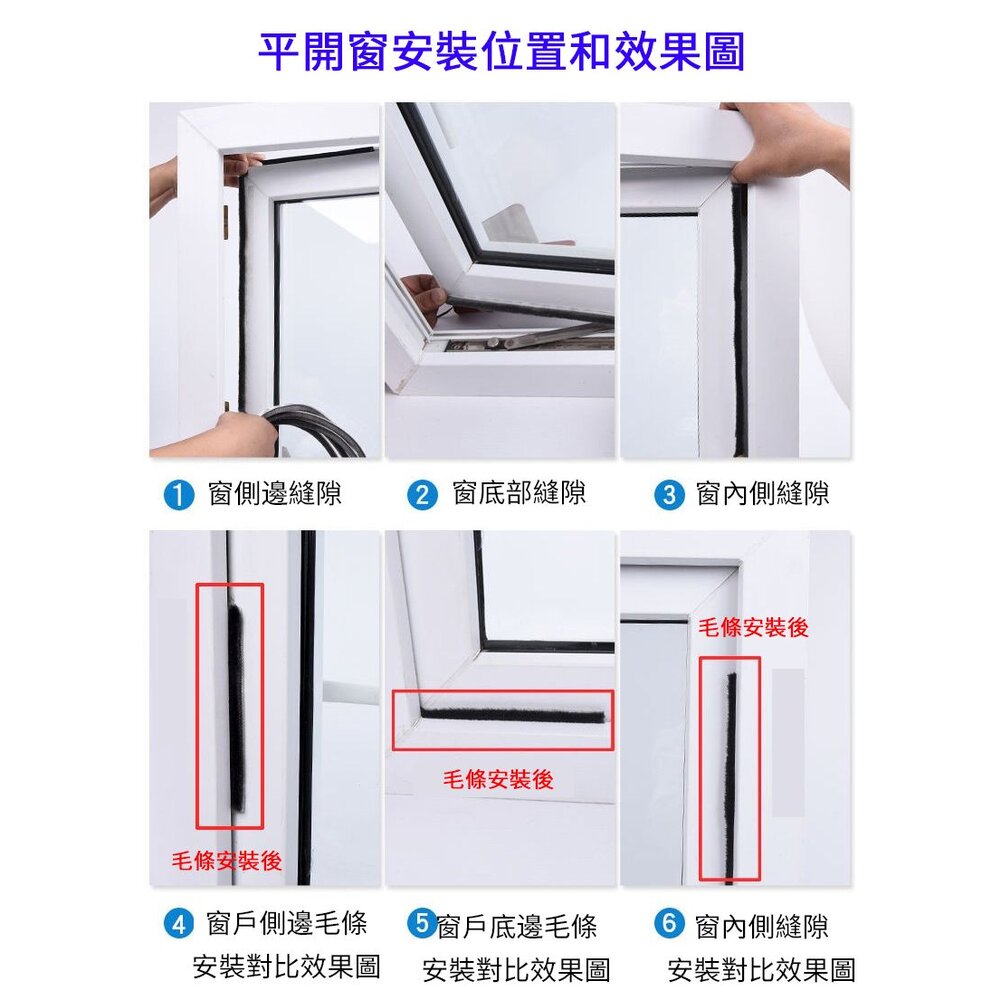 平開窗安裝位置和效果圖

1 窗側邊縫隙

2 窗底部縫隙

3 窗內側縫隙

毛條安裝後

毛條安裝後

毛條安裝後

4 窗戶側邊毛條安裝對比效果圖

5 窗戶底邊毛條安裝對比效果圖

6 窗內側縫隙安裝對比效果圖