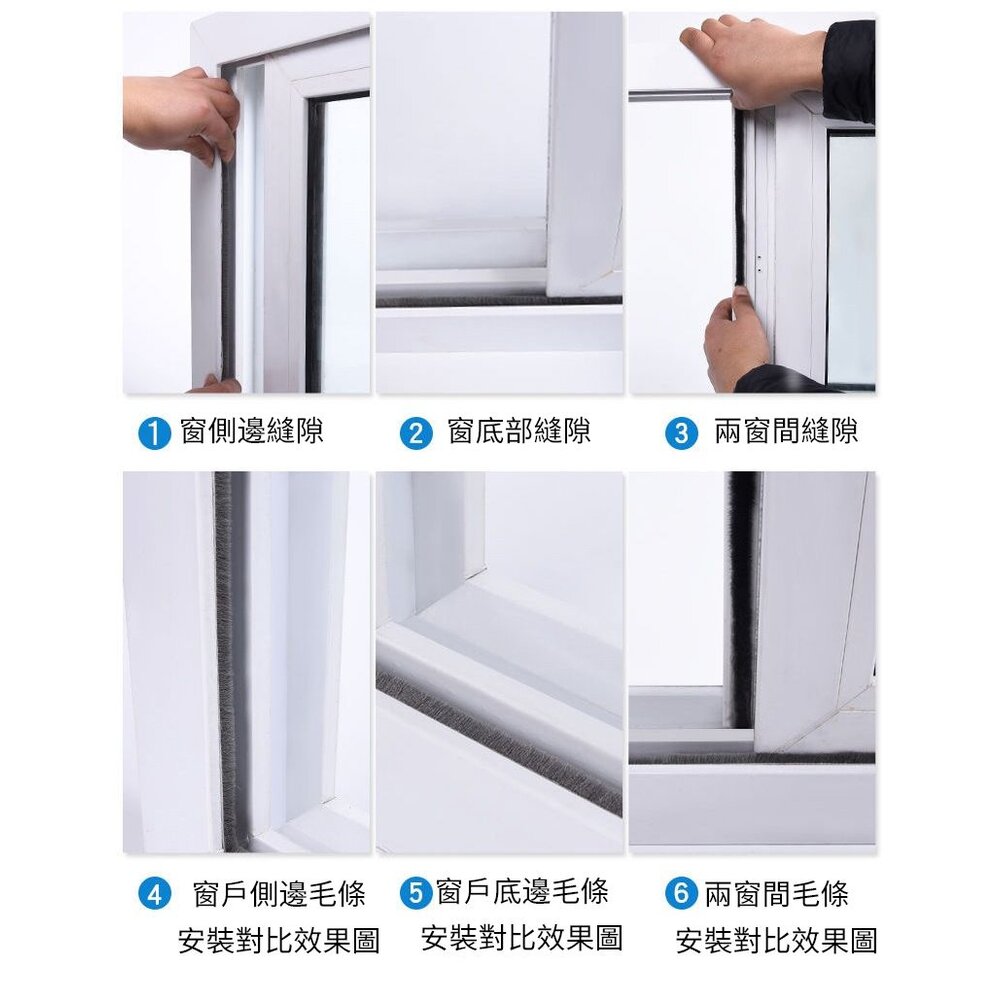 1 窗側邊縫隙

2 窗底部縫隙

3 兩窗間縫隙

4 窗戶側邊毛條 安裝對比效果圖

5 窗戶底邊毛條 安裝對比效果圖

6 兩窗間毛條 安裝對比效果圖