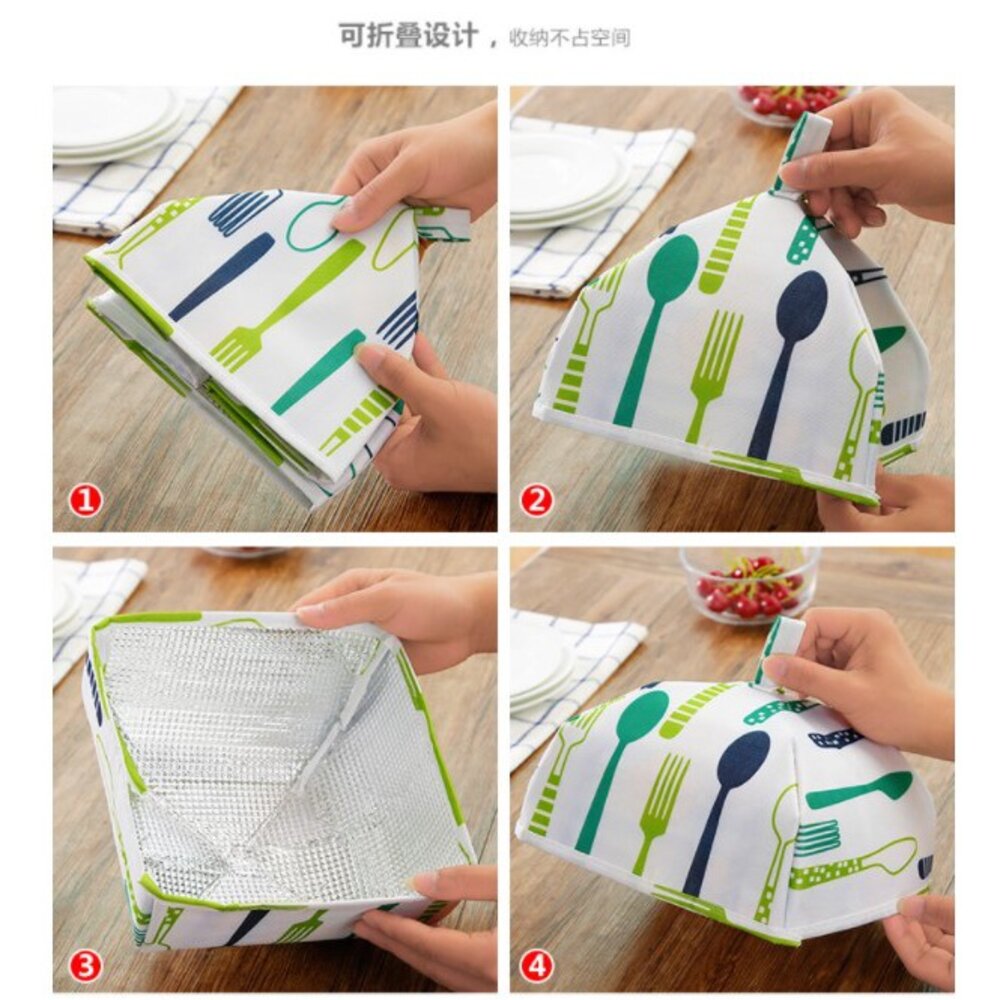 可折叠设计，收纳不占空间

1

2

3

4