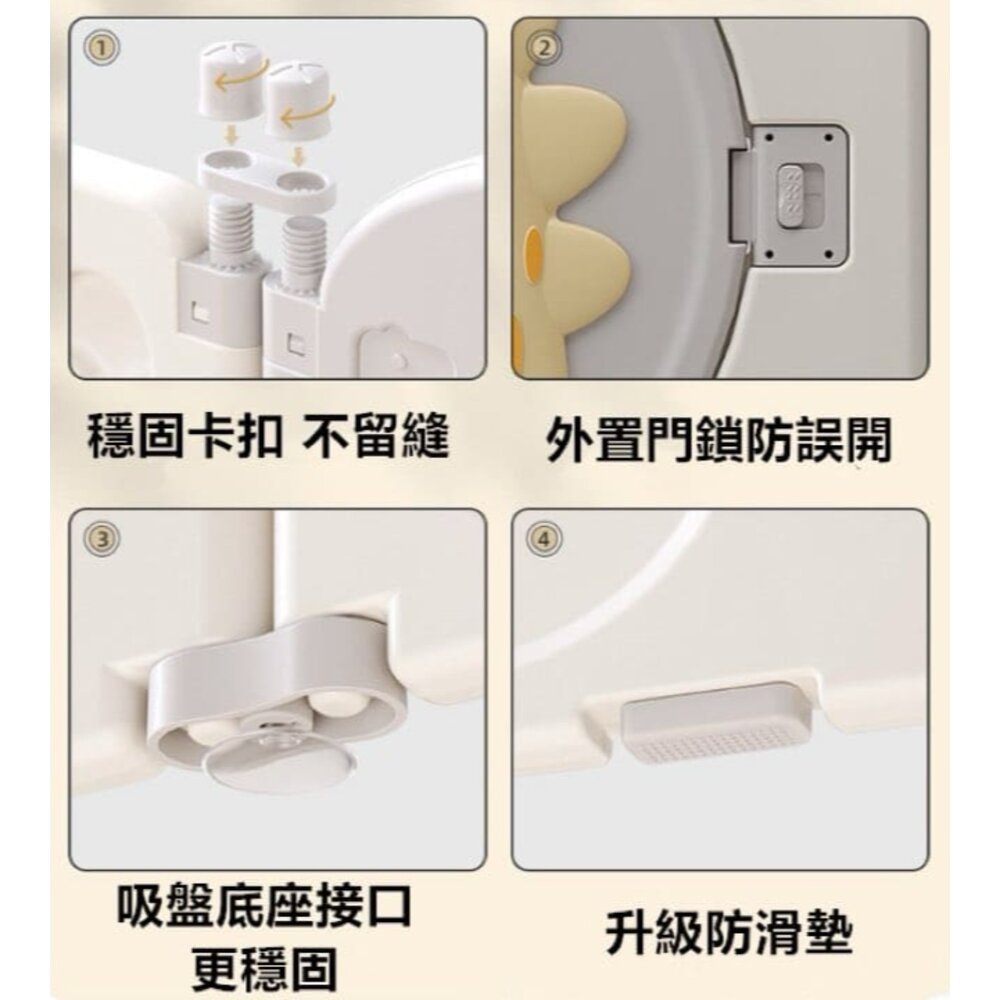 ①

穩固卡扣 不留縫

②

外置門鎖防誤開

③

吸盤底座接口
更穩固

④

升級防滑墊