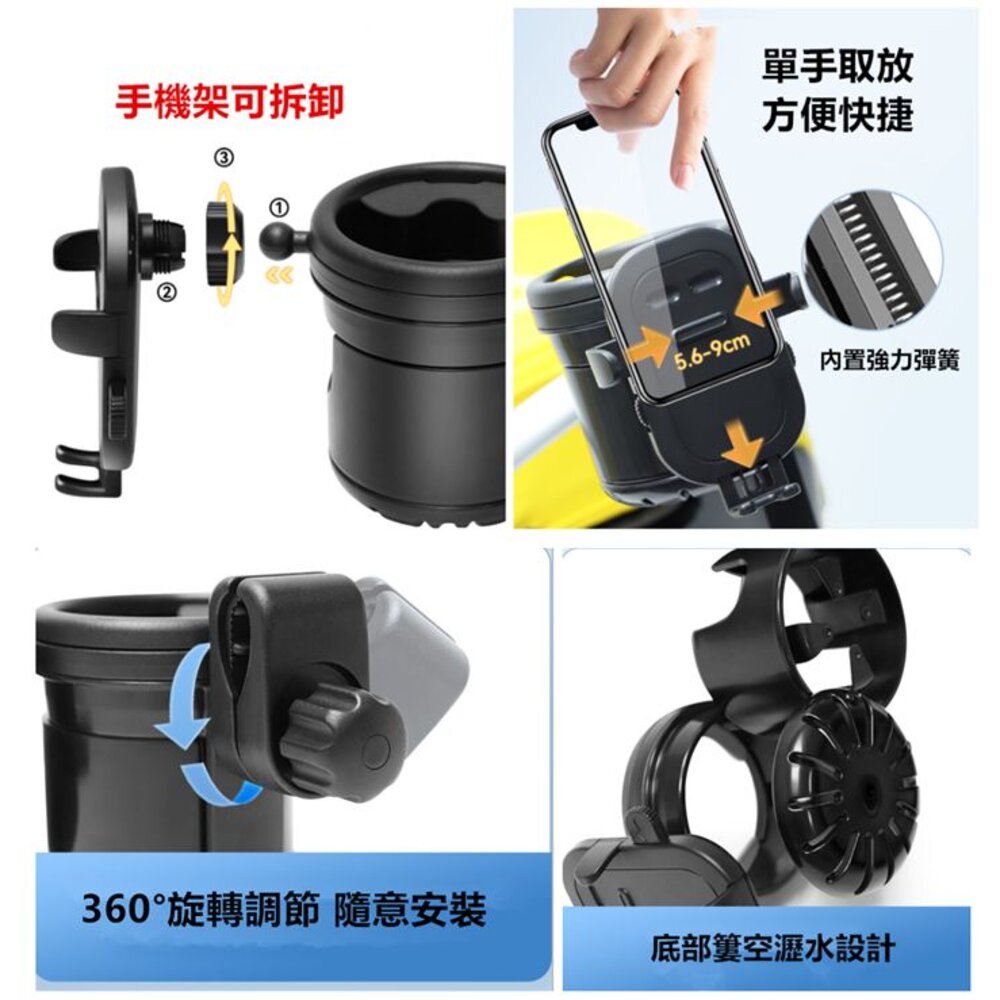 手機架可拆卸

③

①

②

單手取放
方便快捷

5.6-9cm

內置強力彈簧

360°旋轉調節 隨意安裝

底部簍空瀝水設計