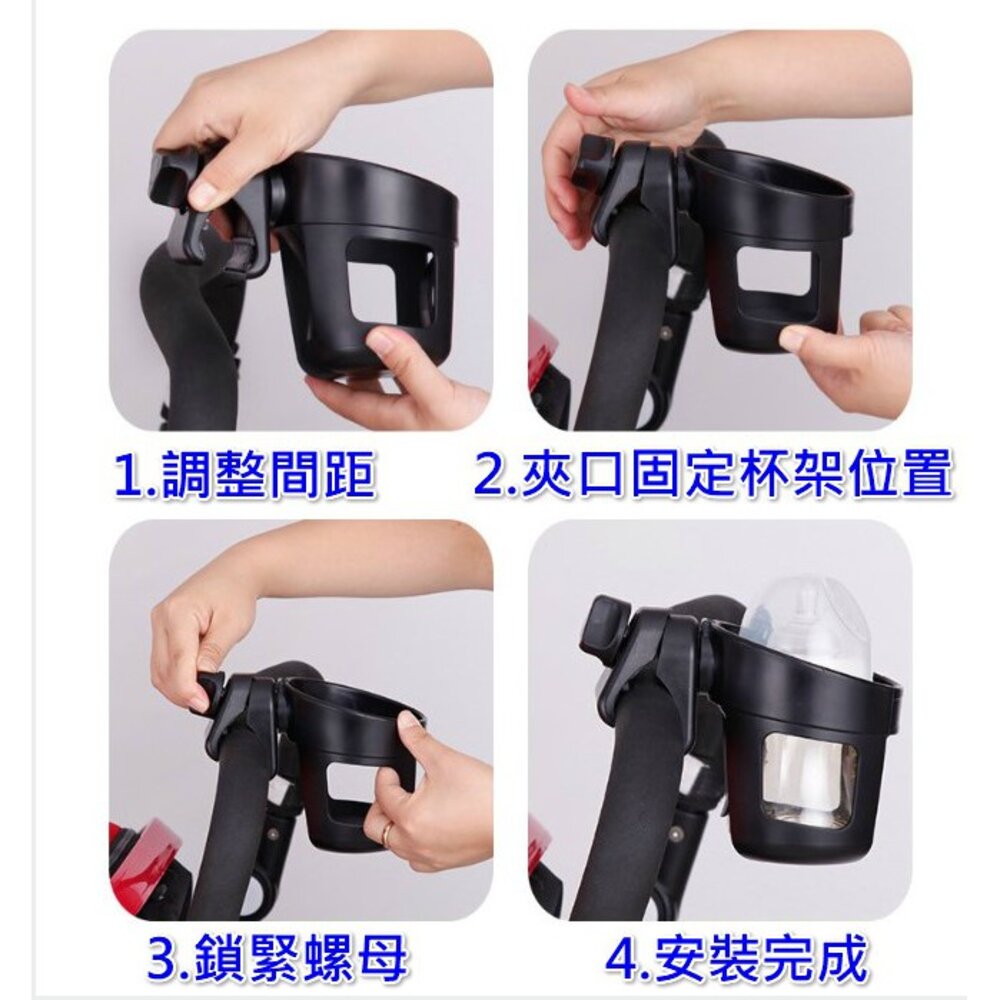 1.調整間距

2.夾口固定杯架位置

3.鎖緊螺母

4.安裝完成