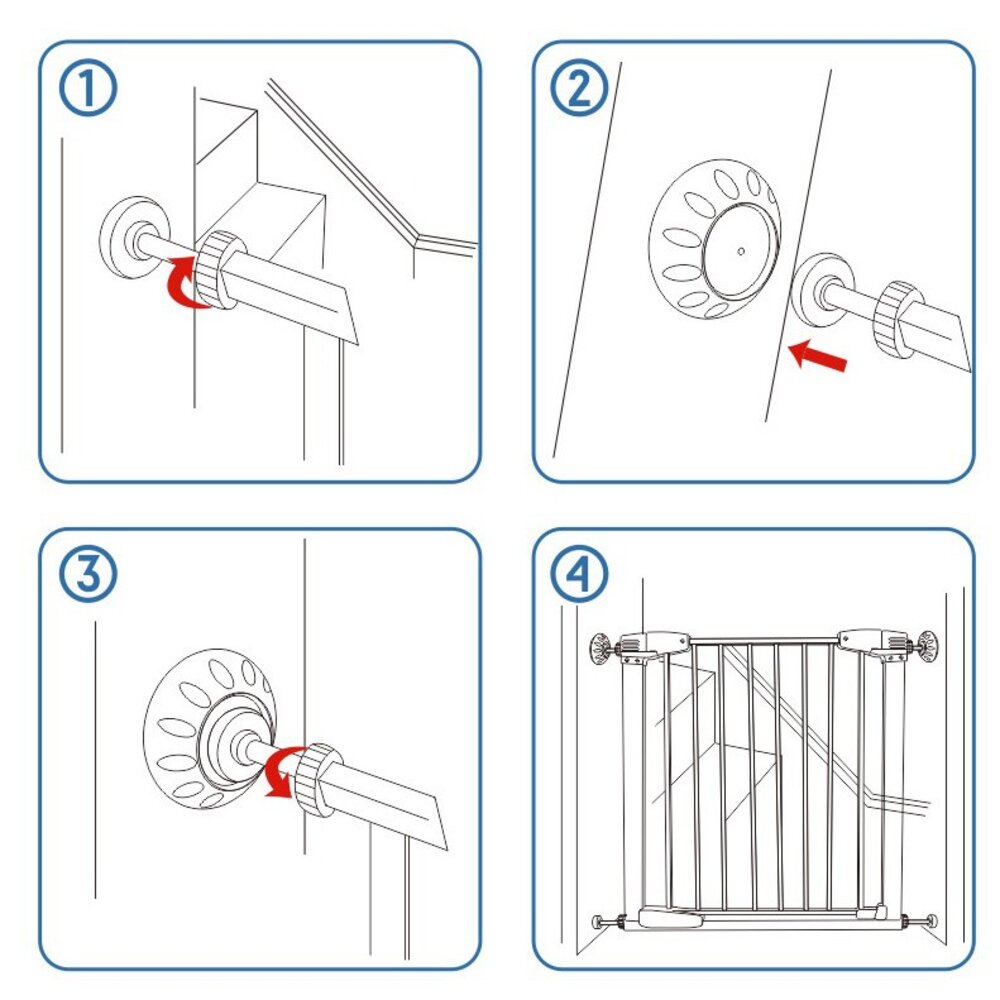 ①
②
③
④