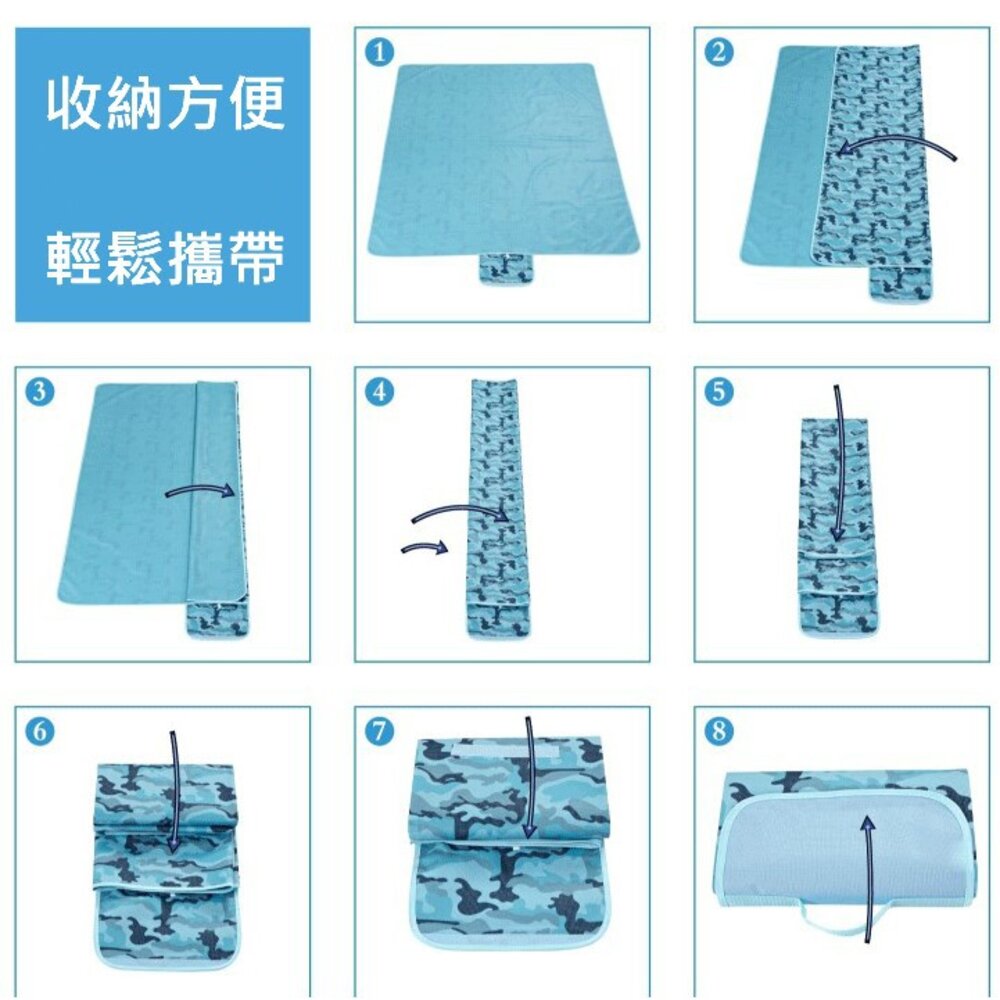 收納方便

輕鬆攜帶

1

2

3

4

5

6

7

8