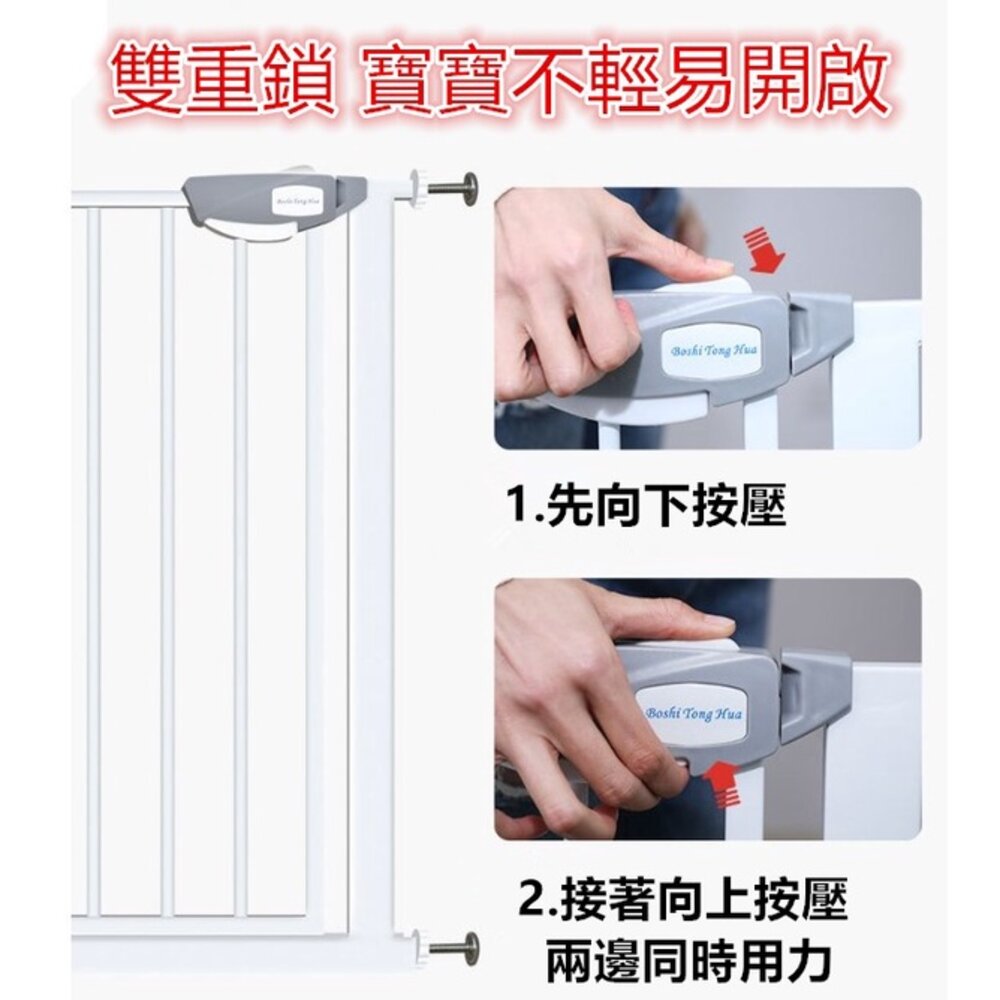 雙重鎖 寶寶不輕易開啟

Boshi Tong Hua

Boshi Tong Hua

1.先向下按壓

Boshi Tong Hua

2.接著向上按壓
兩邊同時用力