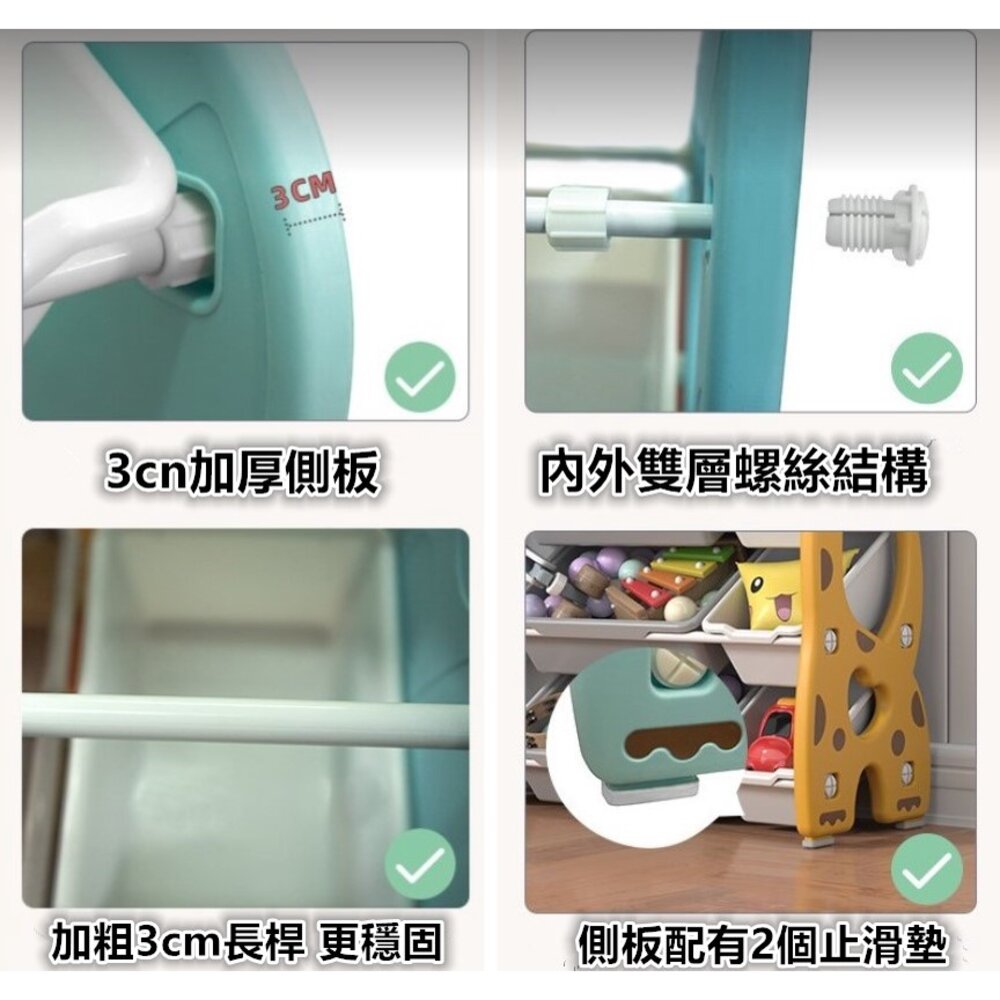 3CM

3cn加厚側板

內外雙層螺絲結構

加粗3cm長桿 更穩固

側板配有2個止滑墊