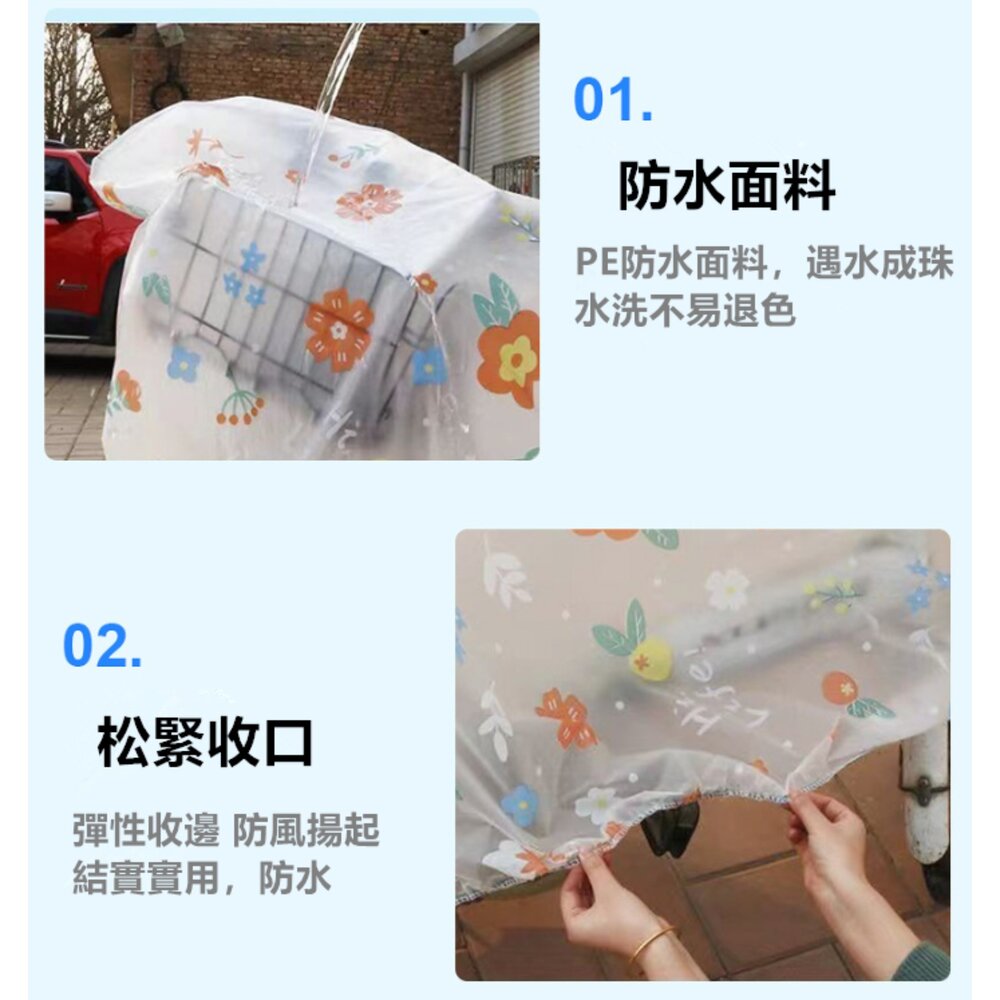 01.

防水面料

PE防水面料，遇水成珠
水洗不易退色

02.

松緊收口

彈性收邊 防風揚起
結實實用，防水