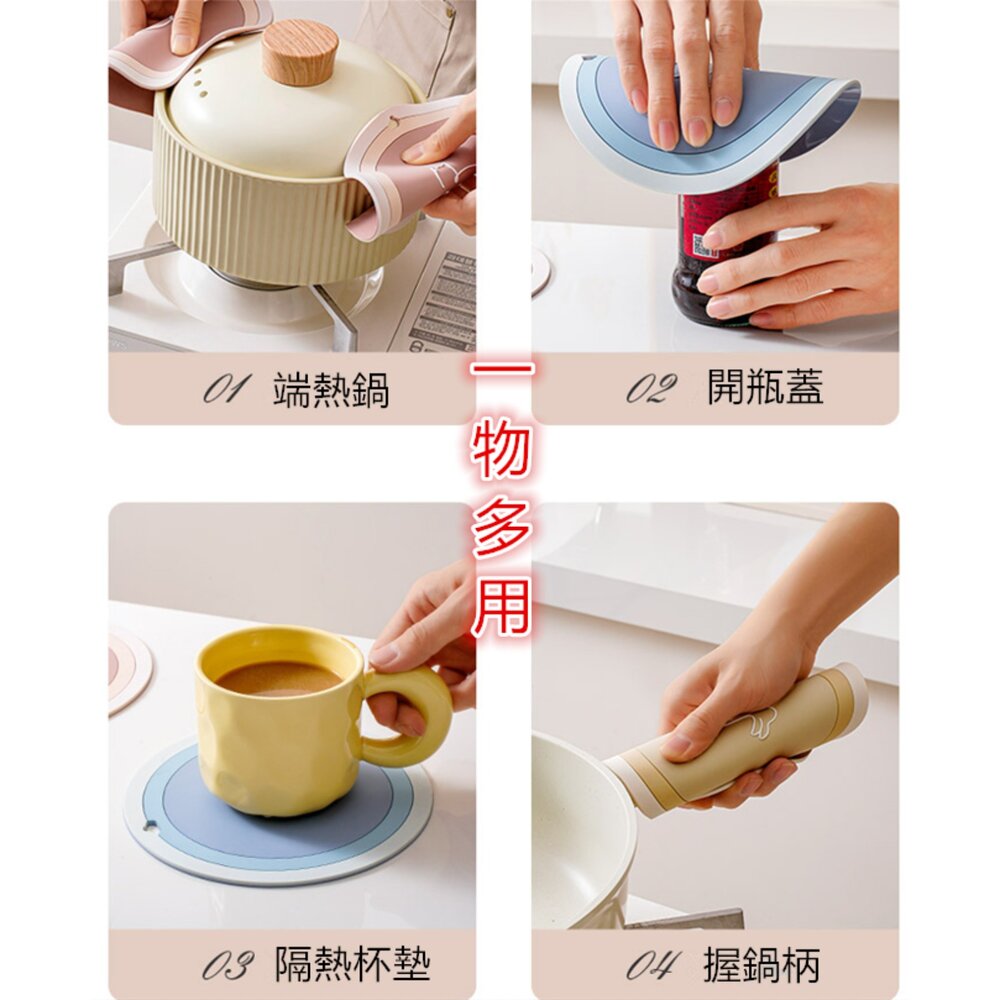 01 端熱鍋

02 開瓶蓋

一物多用

03 隔熱杯墊

04 握鍋柄