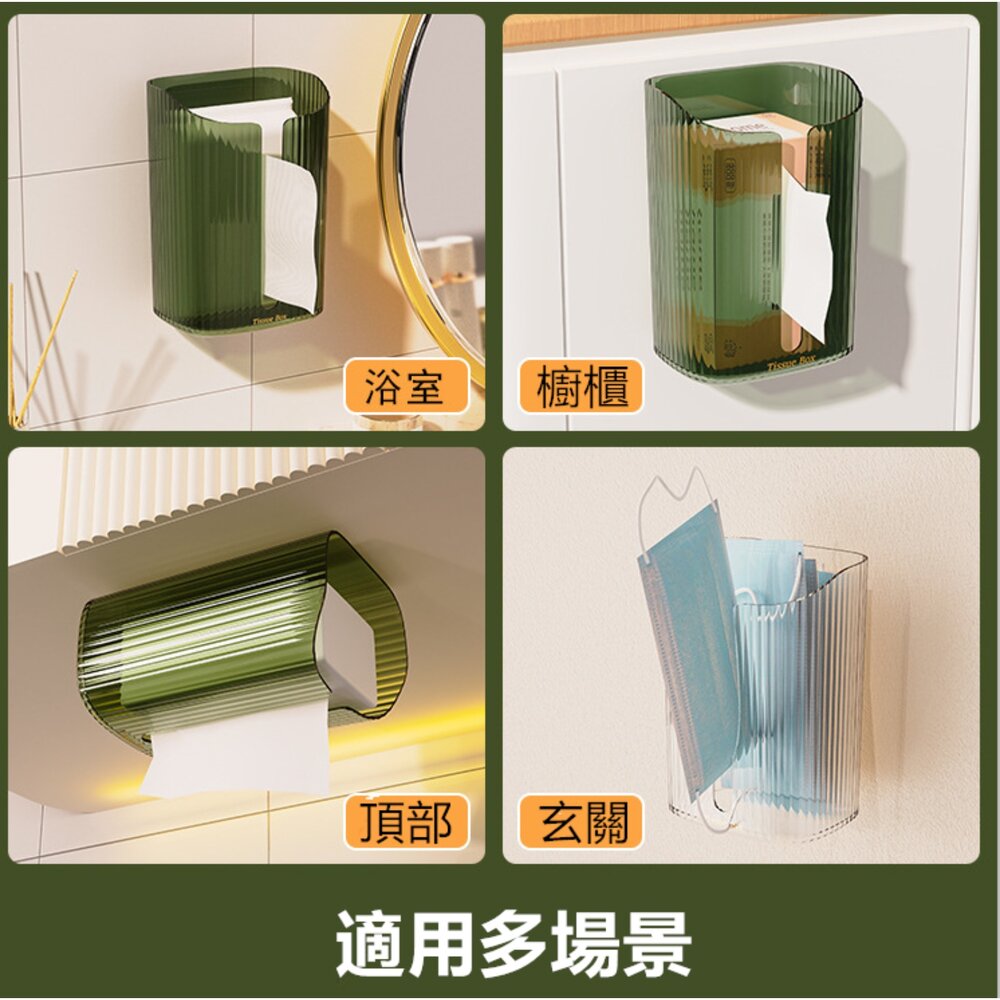 Tissue Box

浴室

Tissue Box

櫥櫃

頂部

玄關

適用多場景