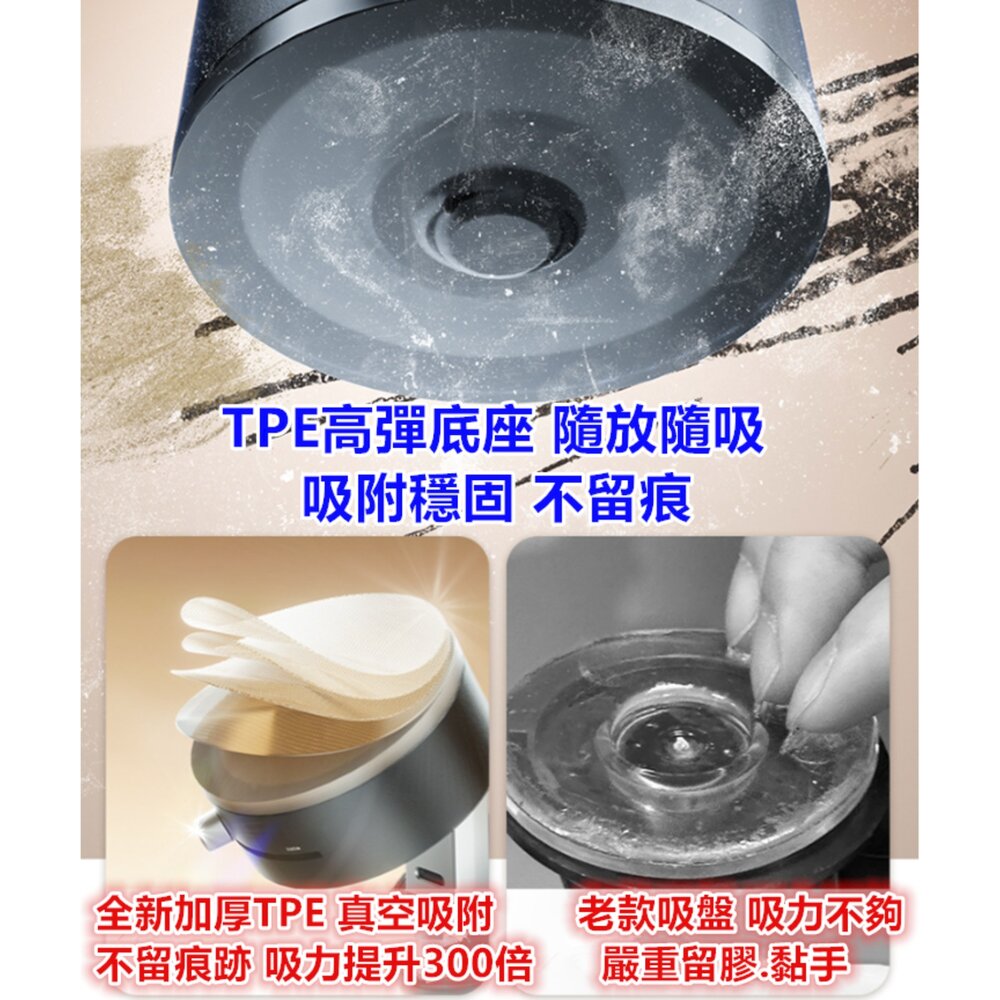 TPE高彈底座 隨放隨吸
吸附穩固 不留痕

全新加厚TPE 真空吸附
不留痕跡 吸力提升300倍

老款吸盤 吸力不夠
嚴重留膠.黏手