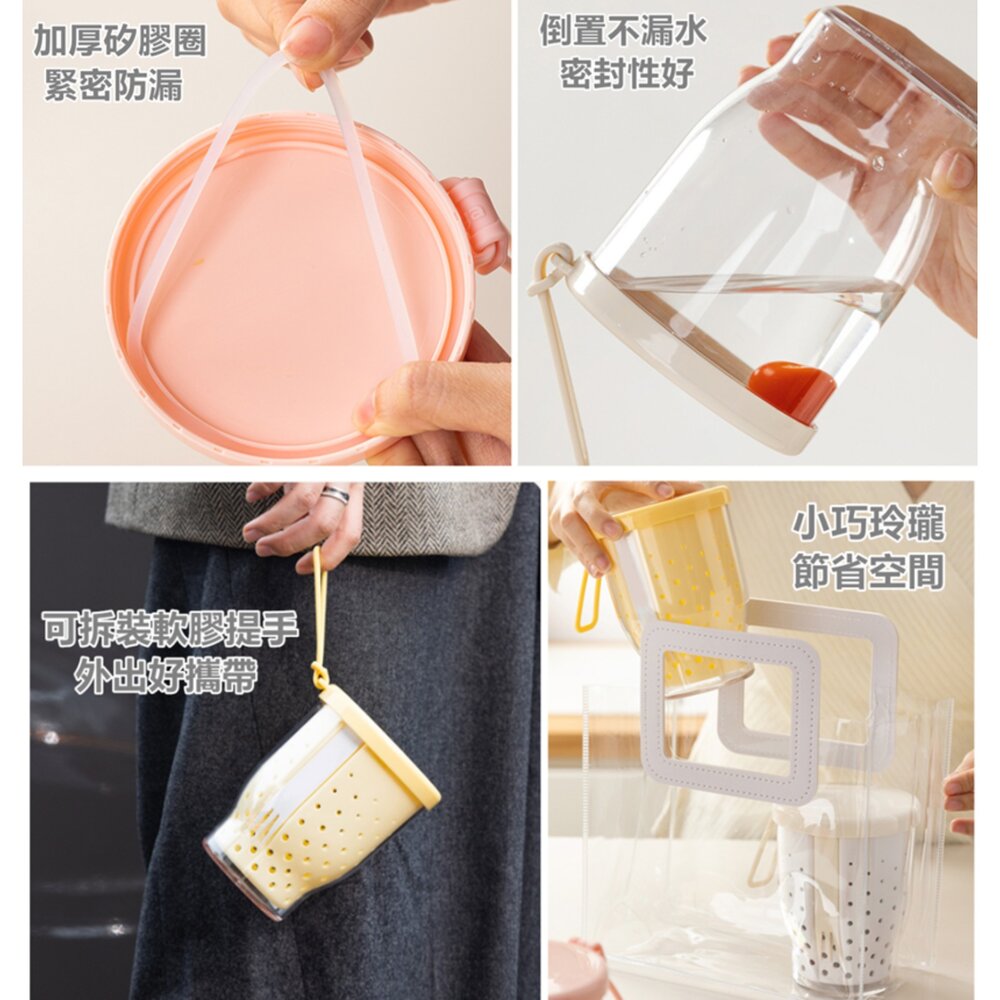 加厚矽膠圈
緊密防漏

倒置不漏水
密封性好

可拆裝軟膠提手
外出好攜帶

小巧玲瓏
節省空間