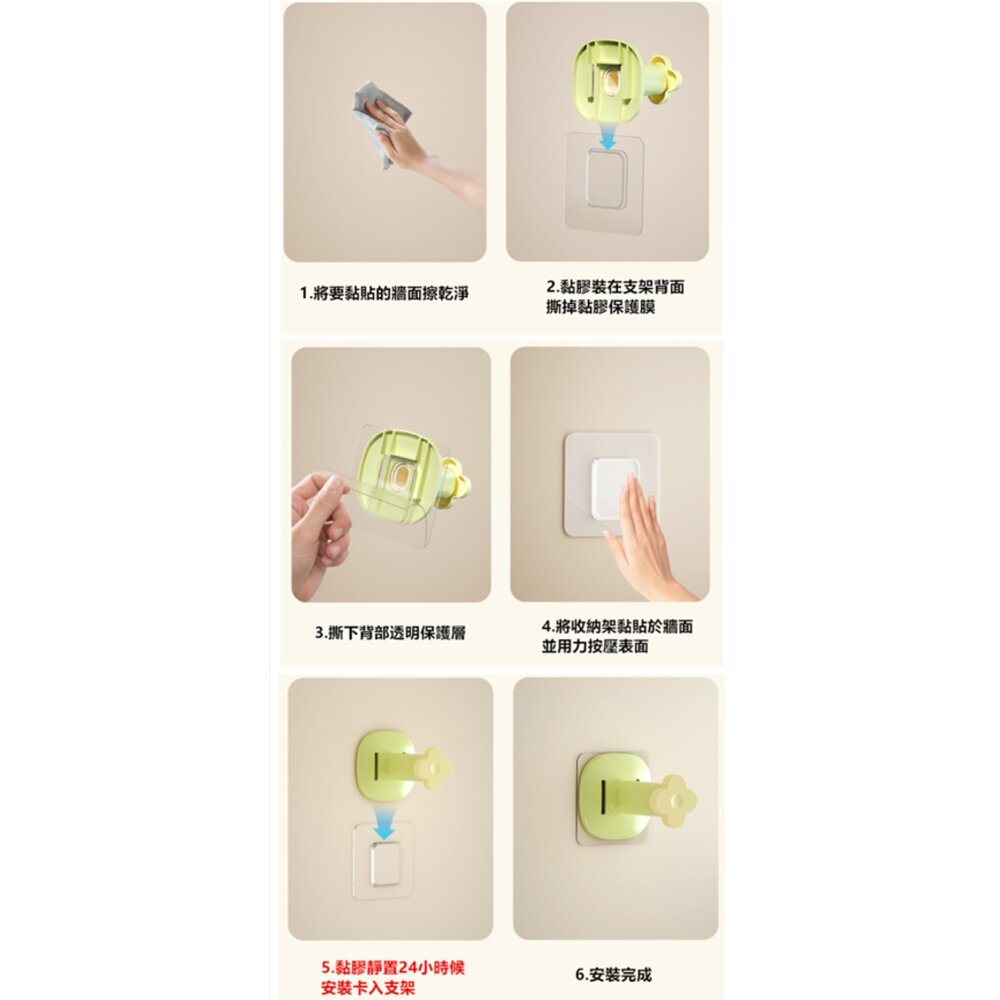 1.將要黏貼的牆面擦乾淨

2.黏膠裝在支架背面
撕掉黏膠保護膜

3.撕下背部透明保護層

4.將收納架黏貼於牆面
並用力按壓表面

5.黏膠靜置24小時候
安裝卡入支架

6.安裝完成