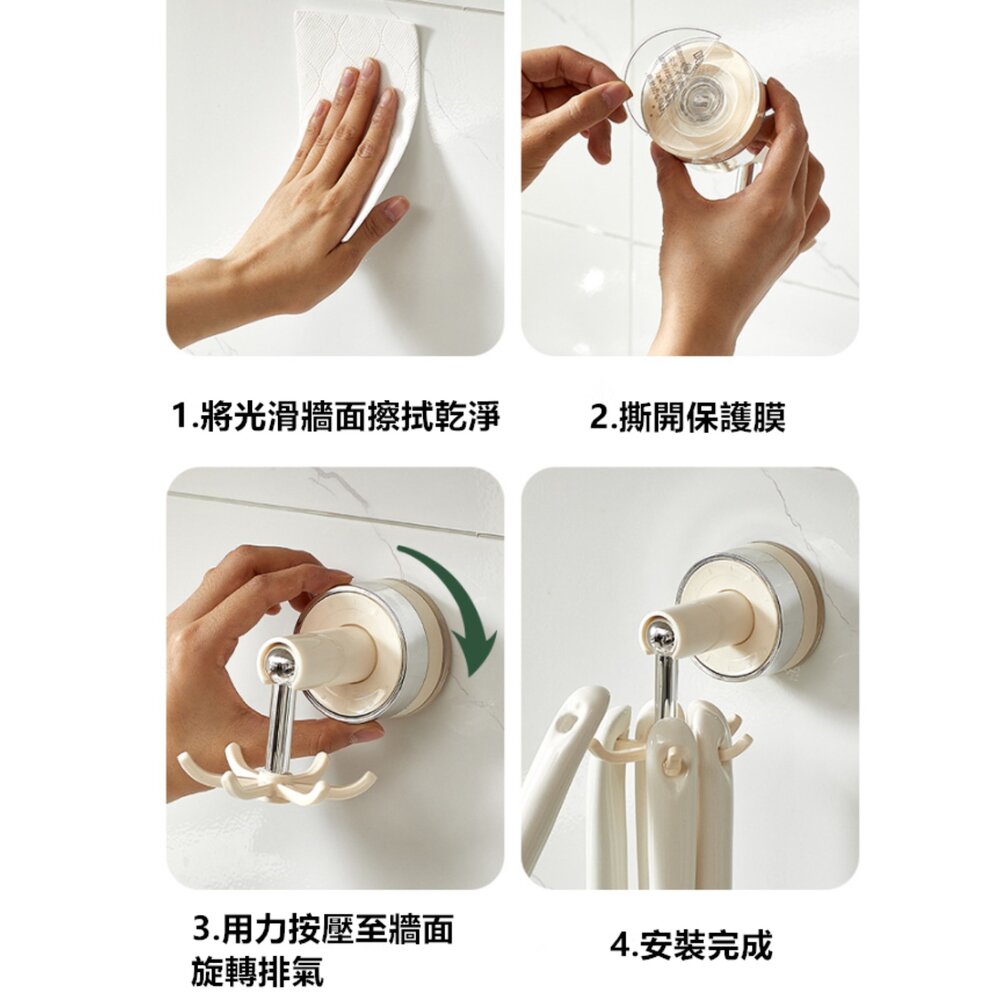 1.將光滑牆面擦拭乾淨

2.撕開保護膜

3.用力按壓至牆面旋轉排氣

4.安裝完成