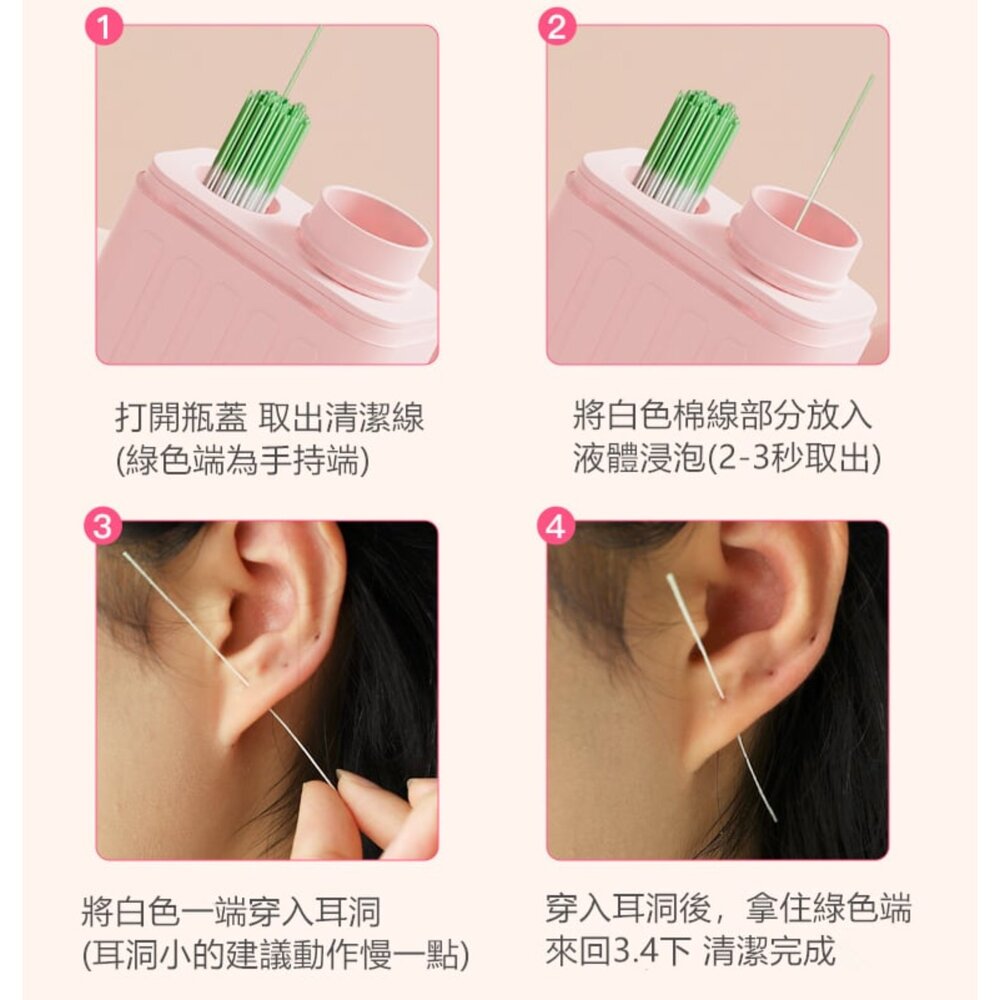 1

打開瓶蓋 取出清潔線
(綠色端為手持端)

2

將白色棉線部分放入
液體浸泡(2-3秒取出)

3

將白色一端穿入耳洞
(耳洞小的建議動作慢一點)

4

穿入耳洞後，拿住綠色端
來回3.4下 清潔完成