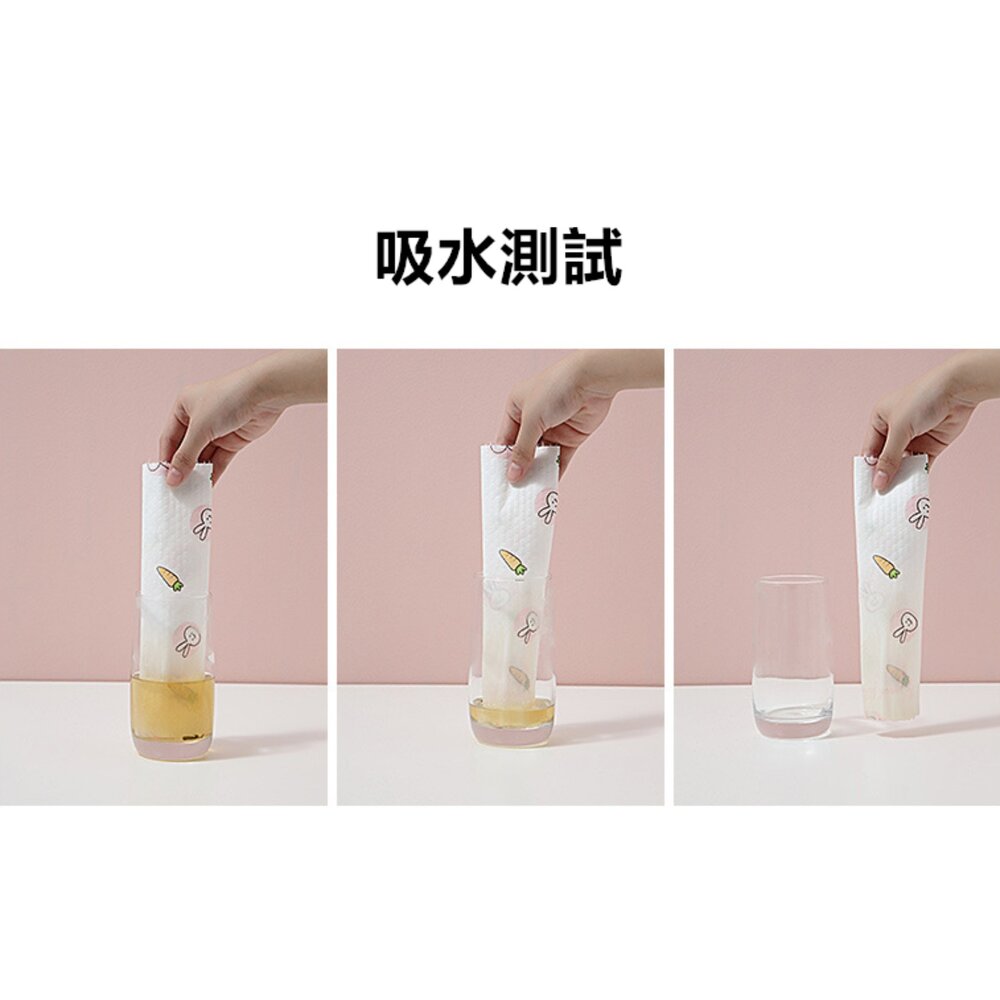 吸水測試