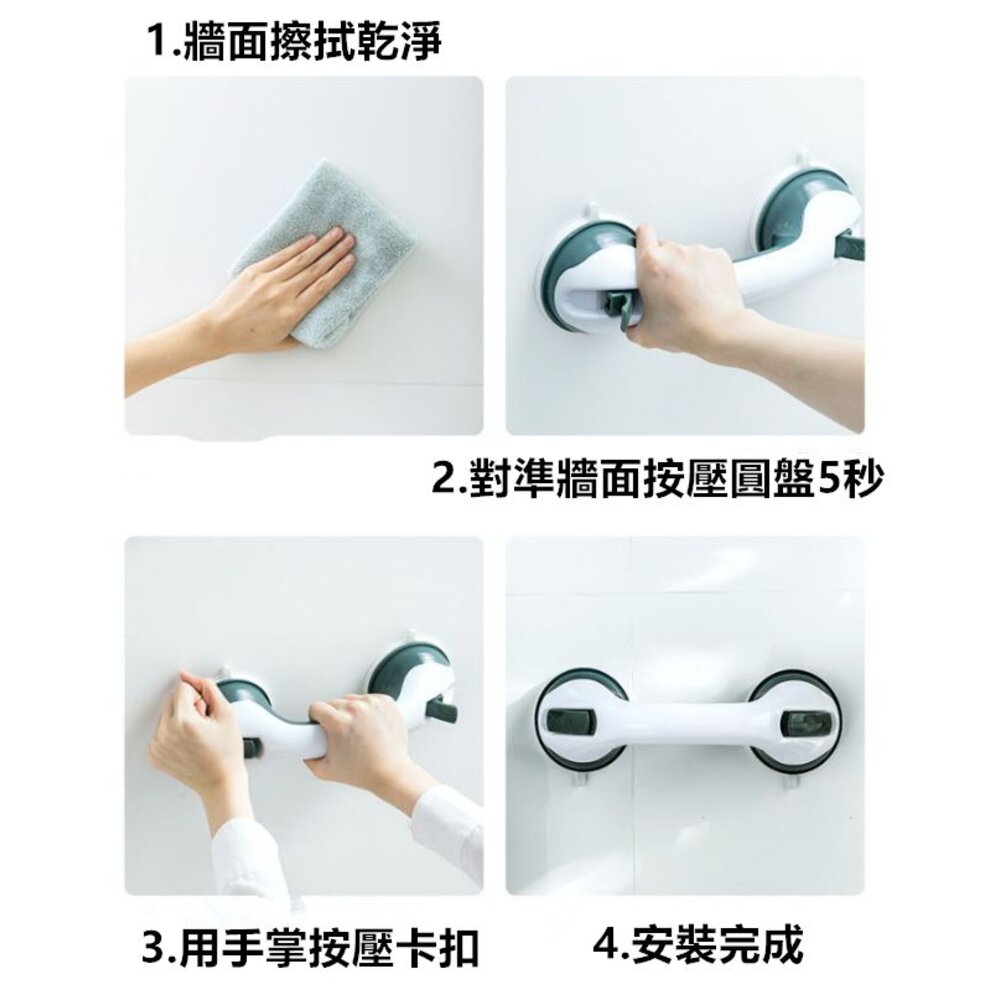 1.牆面擦拭乾淨

2.對準牆面按壓圓盤5秒

3.用手掌按壓卡扣

4.安裝完成