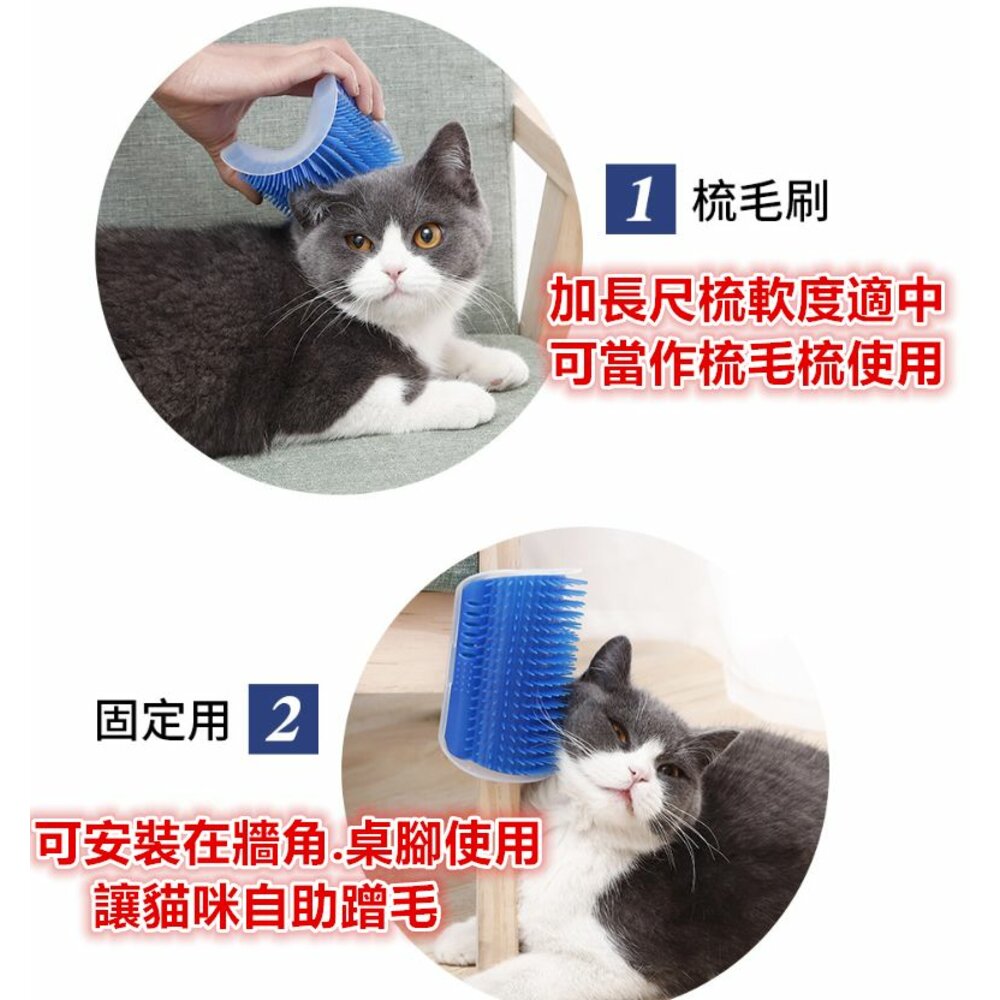 1 梳毛刷

加長尺梳軟度適中
可當作梳毛梳使用

固定用 2

可安裝在牆角.桌腳使用
讓貓咪自助蹭毛