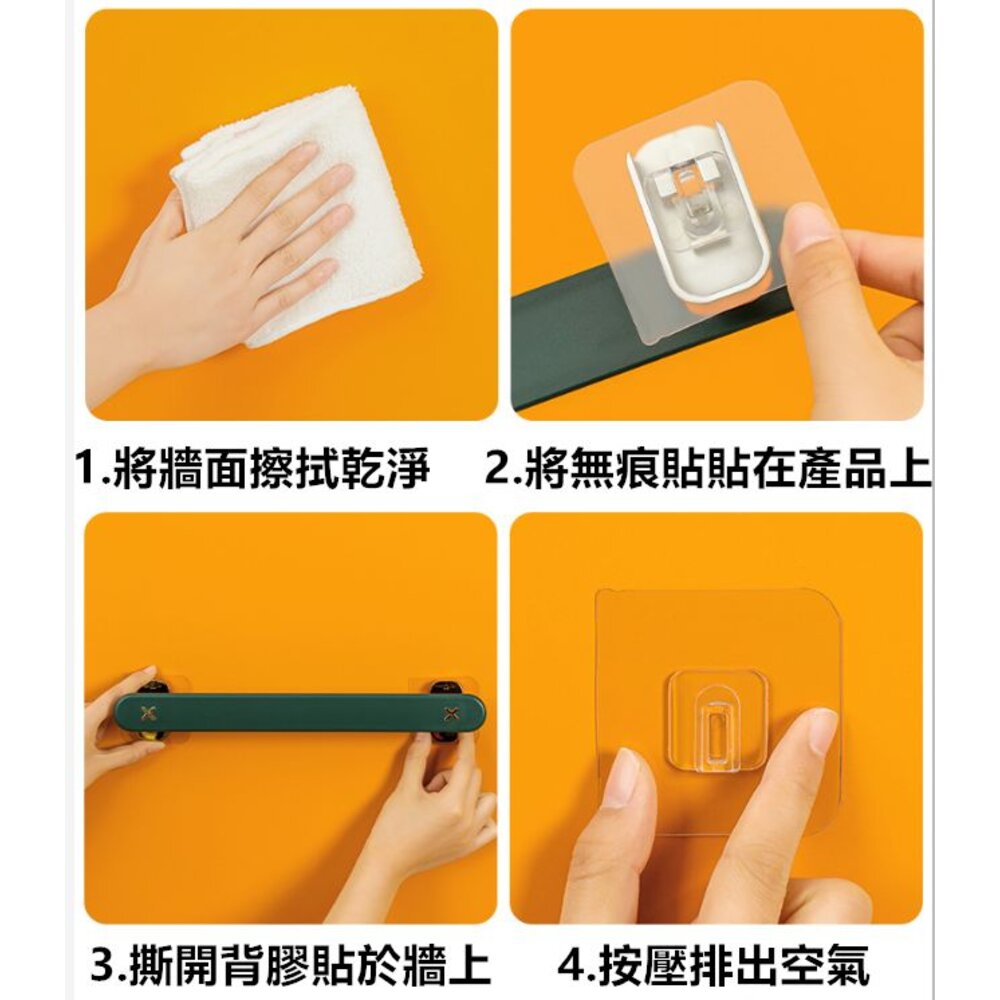 1.將牆面擦拭乾淨

2.將無痕貼貼在產品上

3.撕開背膠貼於牆上

4.按壓排出空氣