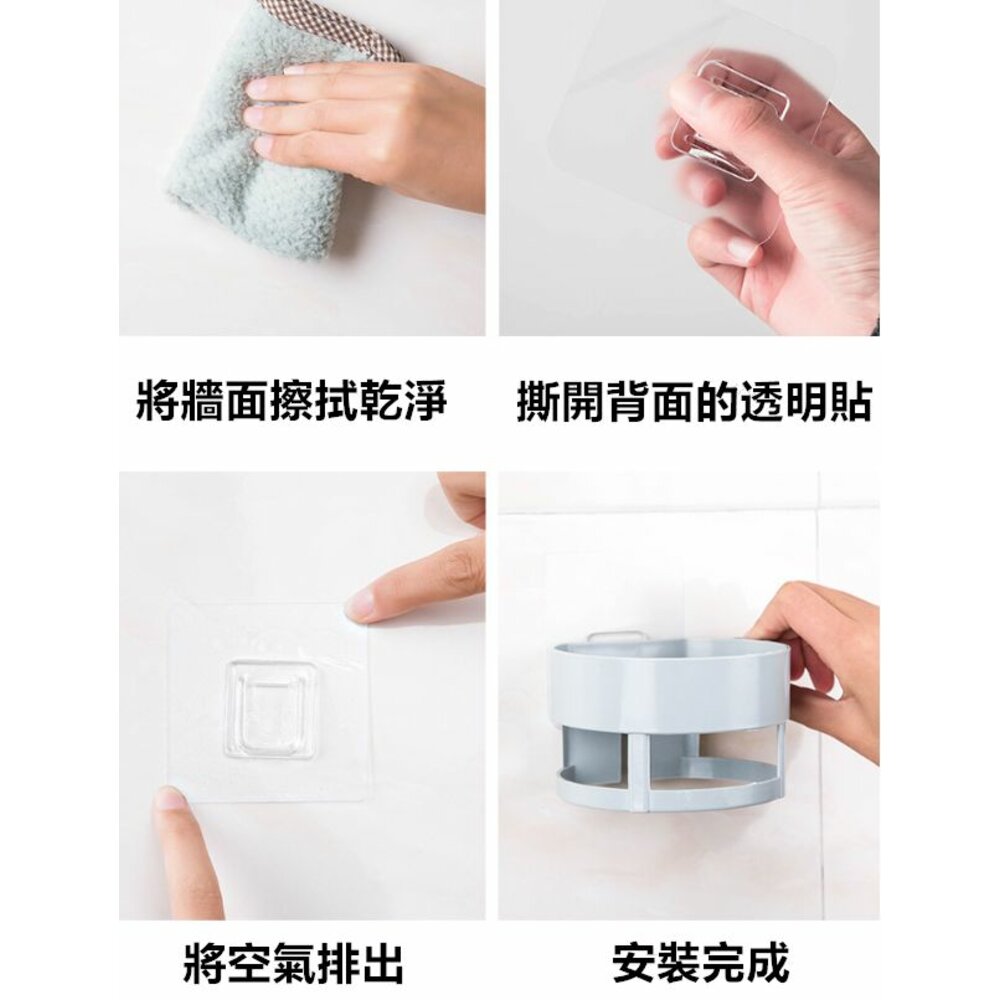 將牆面擦拭乾淨

撕開背面的透明貼

將空氣排出

安裝完成