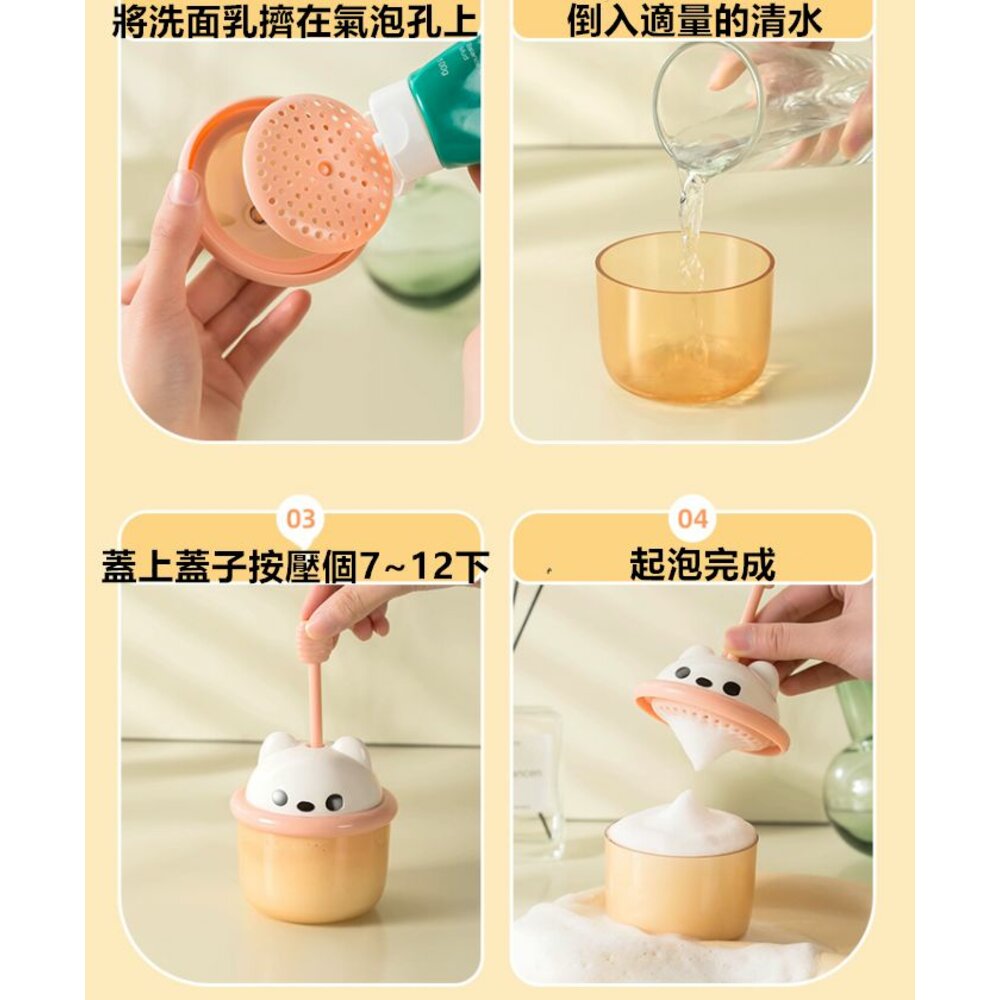 將洗面乳擠在氣泡孔上

倒入適量的清水

03
蓋上蓋子按壓個7~12下

04
起泡完成