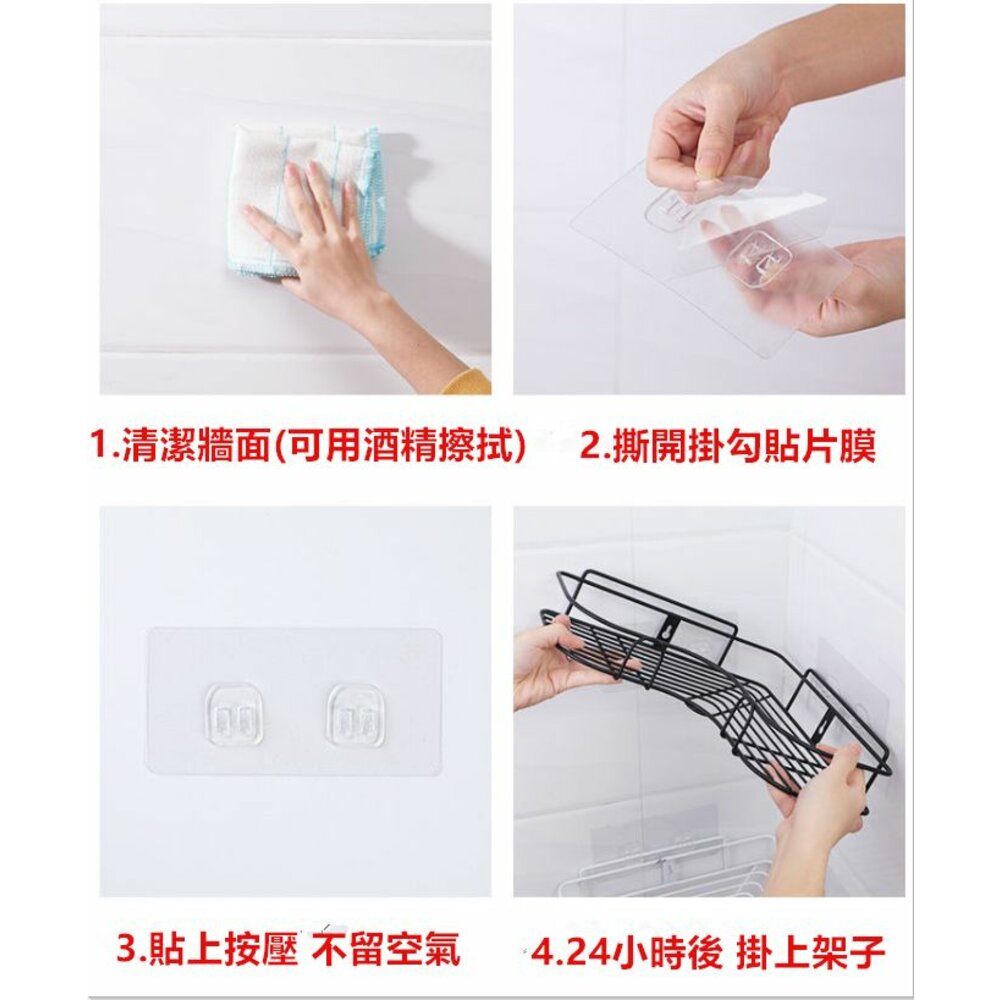 1.清潔牆面(可用酒精擦拭)

2.撕開掛勾貼片膜

3.貼上按壓 不留空氣

4.24小時後 掛上架子