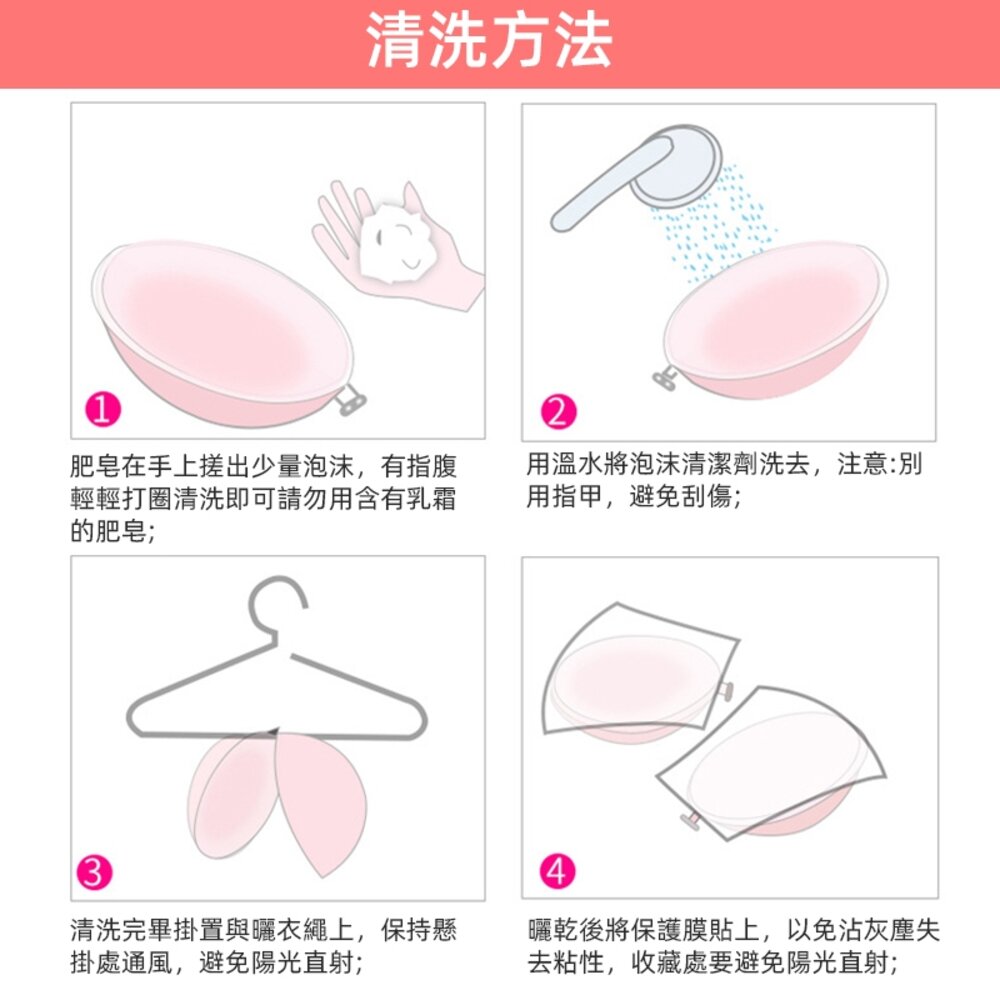 清洗方法

1

肥皂在手上搓出少量泡沫，有指腹輕輕打圈清洗即可請勿用含有乳霜的肥皂;

2

用溫水將泡沫清潔劑洗去，注意:別用指甲，避免刮傷;

3

清洗完畢掛置與曬衣繩上，保持懸掛處通風，避免陽光直射;

4

曬乾後將保護膜貼上，以免沾灰塵失去粘性，收藏處要避免陽光直射;