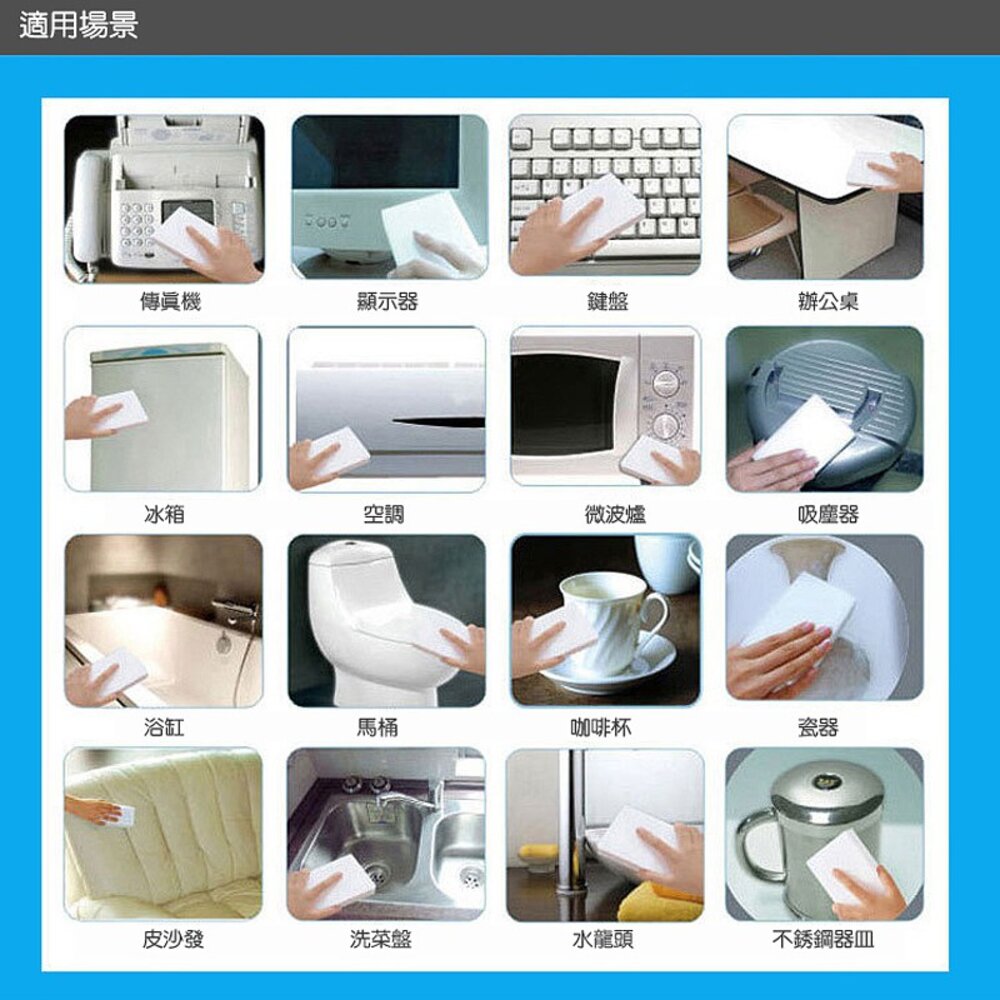 適用場景

傳真機
顯示器
鍵盤
辦公桌

冰箱
空調
微波爐
吸塵器

浴缸
馬桶
咖啡杯
瓷器

皮沙發
洗菜盤
水龍頭
不銹鋼器皿