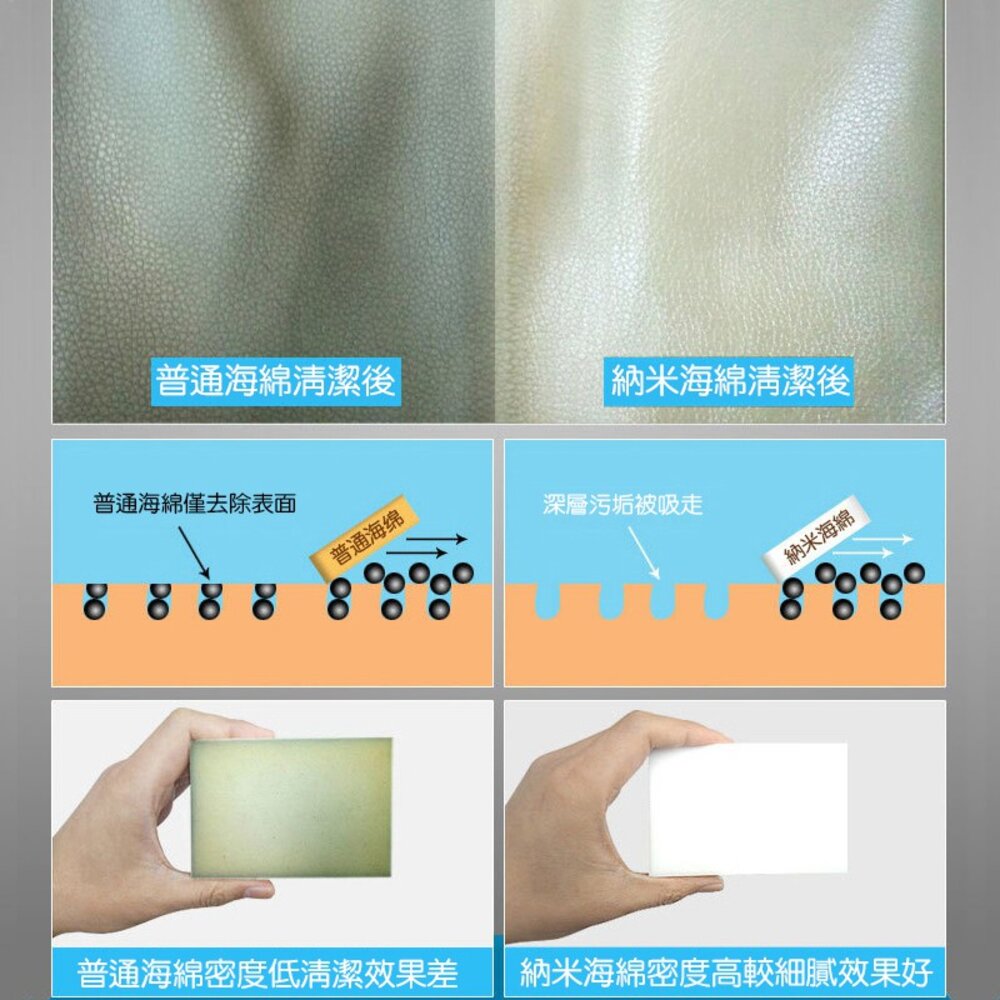 普通海綿清潔後

納米海綿清潔後

普通海綿僅去除表面

普通海綿

深層污垢被吸走

納米海綿

普通海綿密度低清潔效果差

納米海綿密度高較細膩效果好