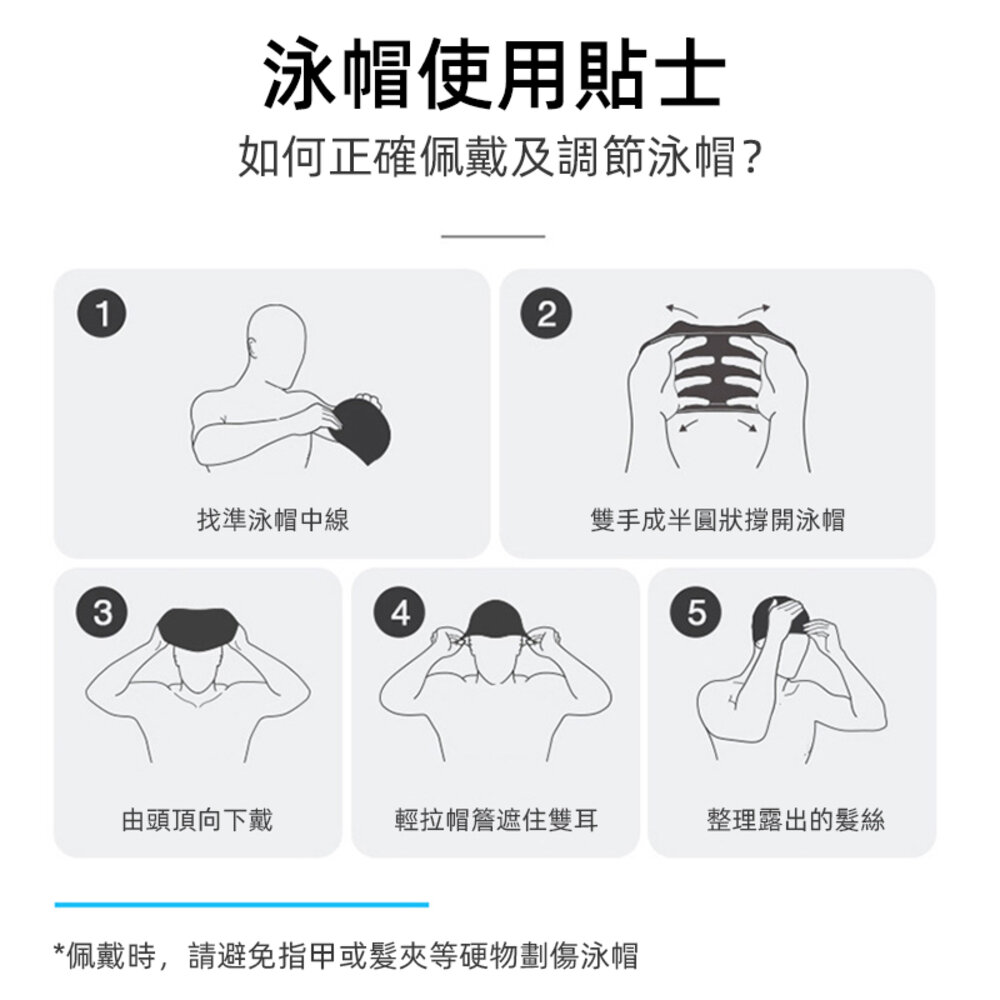 泳帽使用貼士
如何正確佩戴及調節泳帽?

1
找準泳帽中線

2
雙手成半圓狀撐開泳帽

3
由頭頂向下戴

4
輕拉帽簷遮住雙耳

5
整理露出的髮絲

*佩戴時，請避免指甲或髮夾等硬物劃傷泳帽