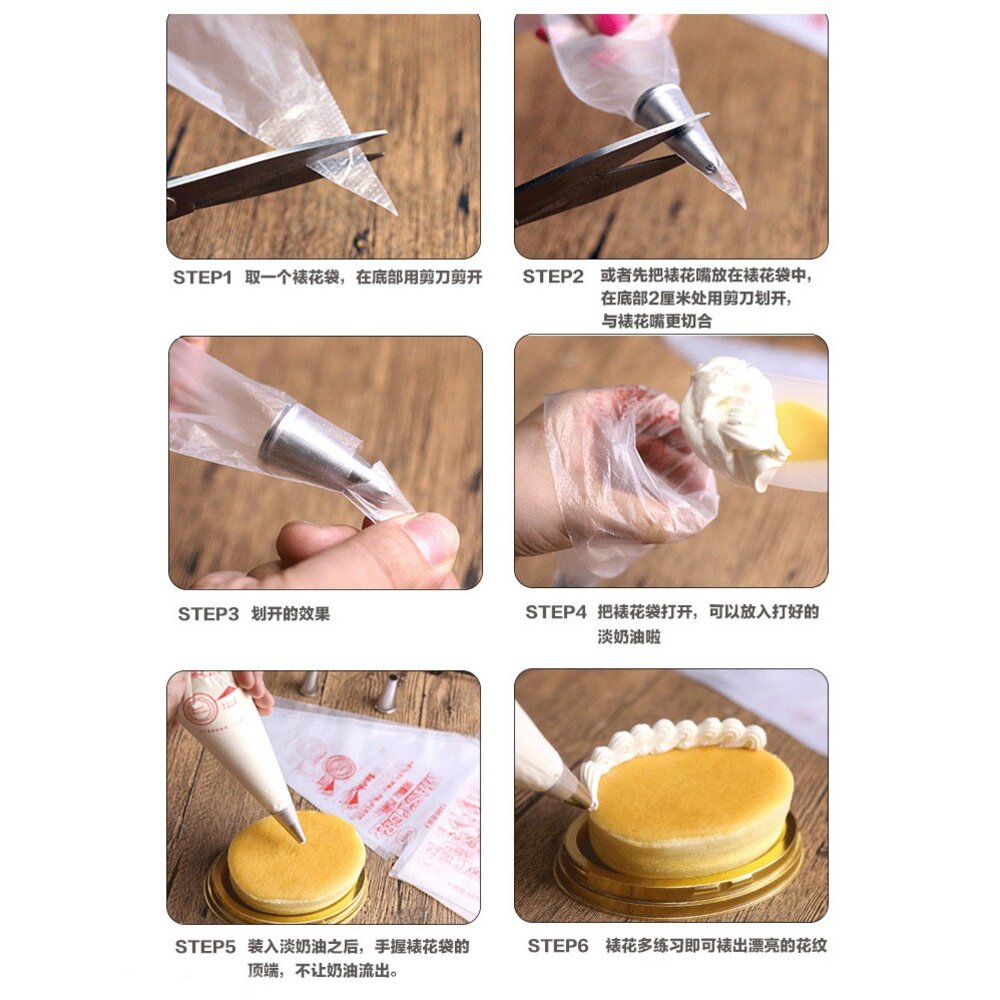 STEP1 取一个裱花袋，在底部用剪刀剪开

STEP2 或者先把裱花嘴放在裱花袋中，在底部2厘米处用剪刀划开，与裱花嘴更切合

STEP3 划开的效果

STEP4 把裱花袋打开，可以放入打好的淡奶油啦

STEP5 装入淡奶油之后，手握裱花袋的顶端，不让奶油流出。

STEP6 裱花多练习即可裱出漂亮的花纹