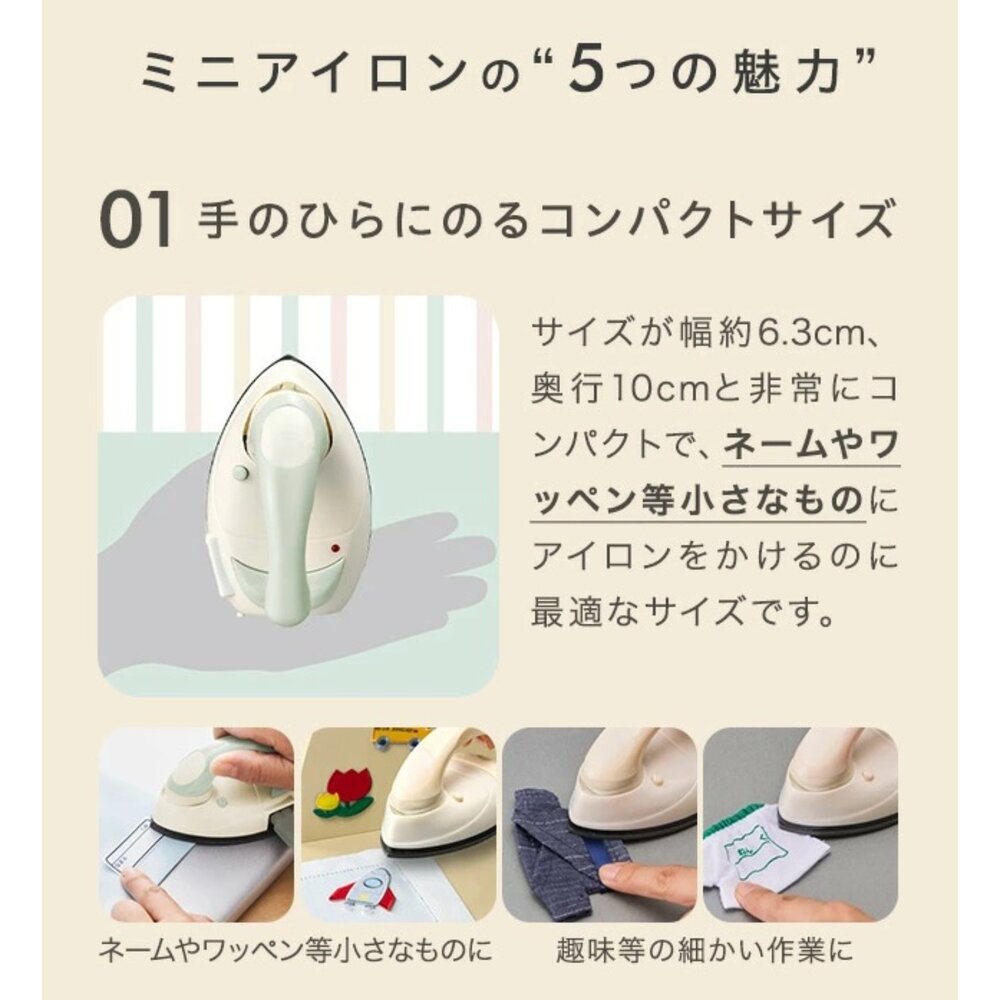 ミニアイロンの“5つの魅力”

01 手のひらにのるコンパクトサイズ

サイズが幅約6.3cm、奥行10cmと非常にコンパクトで、ネームやワッペン等小さなものにアイロンをかけるのに最適なサイズです。

ネームやワッペン等小さなものに

趣味等の細かい作業に