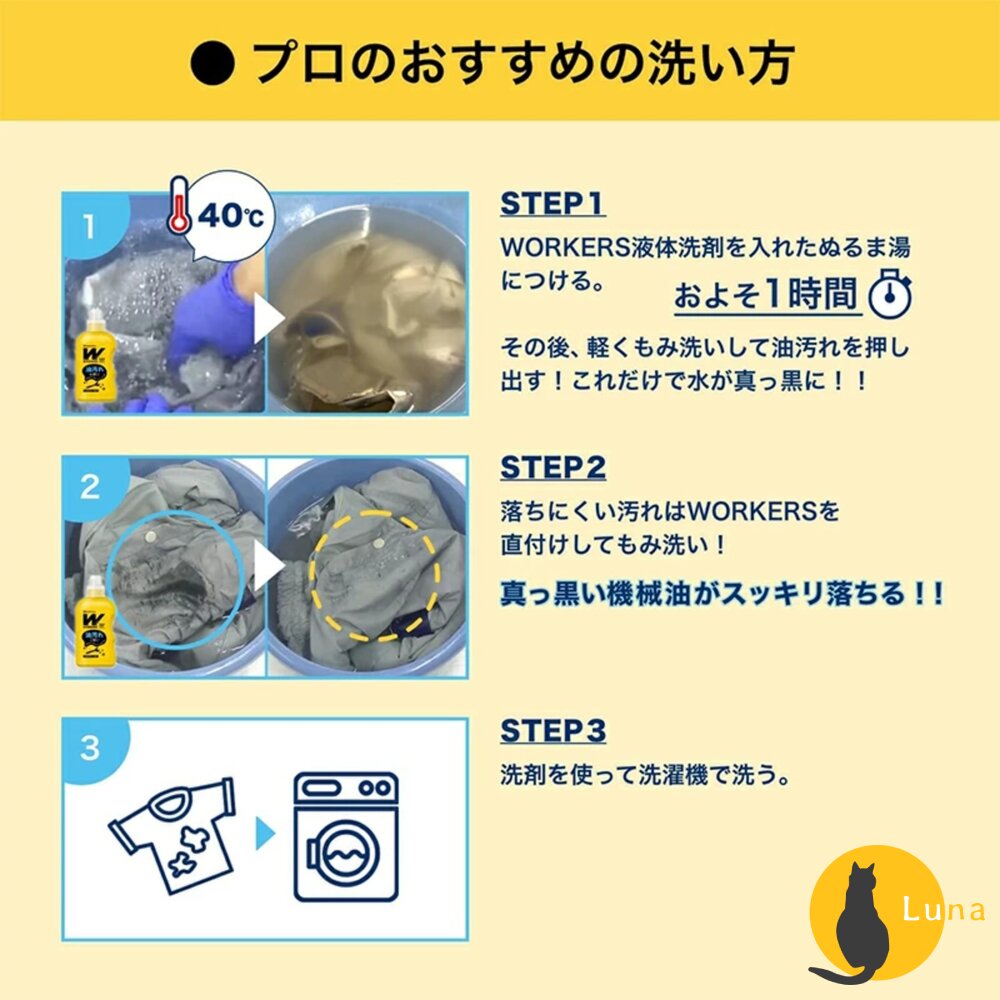 ● プロのおすすめの洗い方

1

40℃

STEP 1

WORKERS液体洗剤を入れたぬるま湯につける。

およそ1時間

その後、軽くもみ洗いして油汚れを押し出す！これだけで水が真っ黒に！！

2

STEP 2

落ちにくい汚れはWORKERSを直付けしてもみ洗い！

真っ黒い機械油がスッキリ落ちる！！

3

STEP 3

洗剤を使って洗濯機で洗う。

Luna