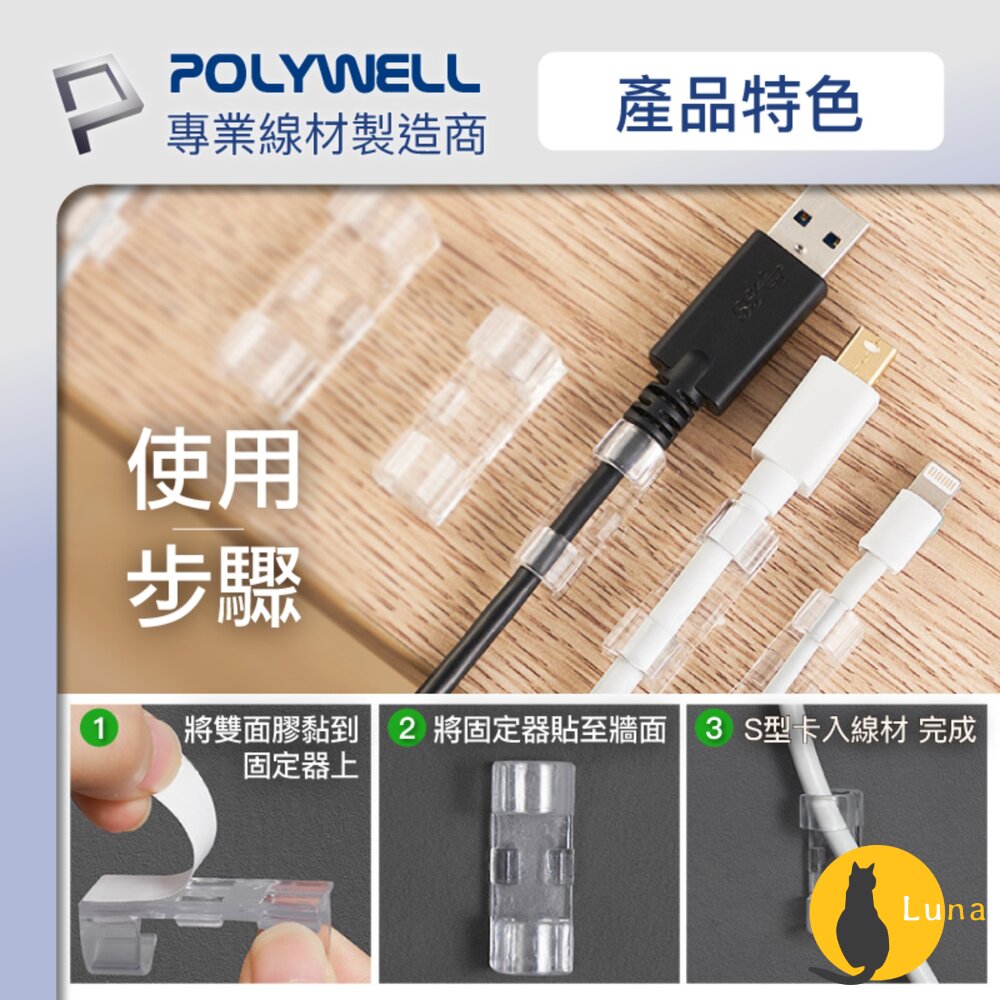 POLYWELL
專業線材製造商

產品特色

使用
步驟

1 將雙面膠黏到固定器上

2 將固定器貼至牆面

3 S型卡入線材 完成

Luna