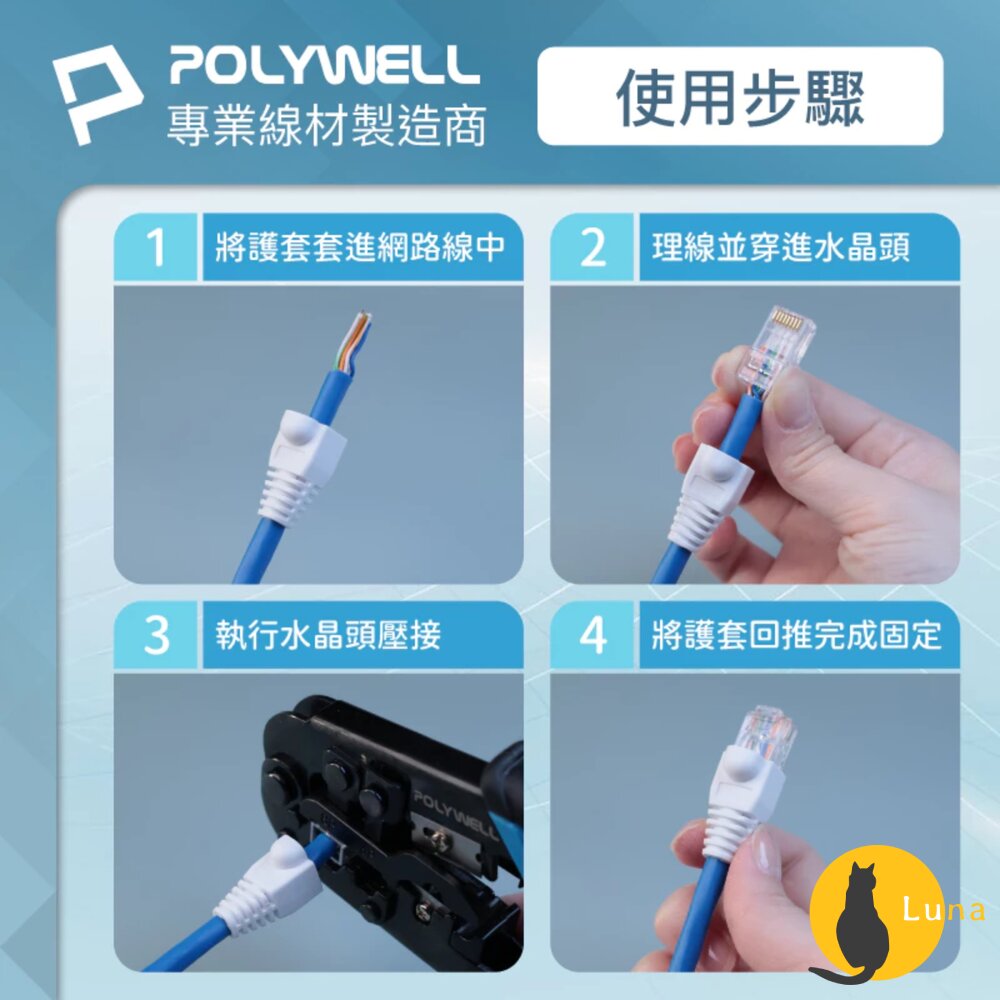 POLYWELL
專業線材製造商

使用步驟

1 將護套套進網路線中

2 理線並穿進水晶頭

3 執行水晶頭壓接

POLYWELL

4 將護套回推完成固定

Luna