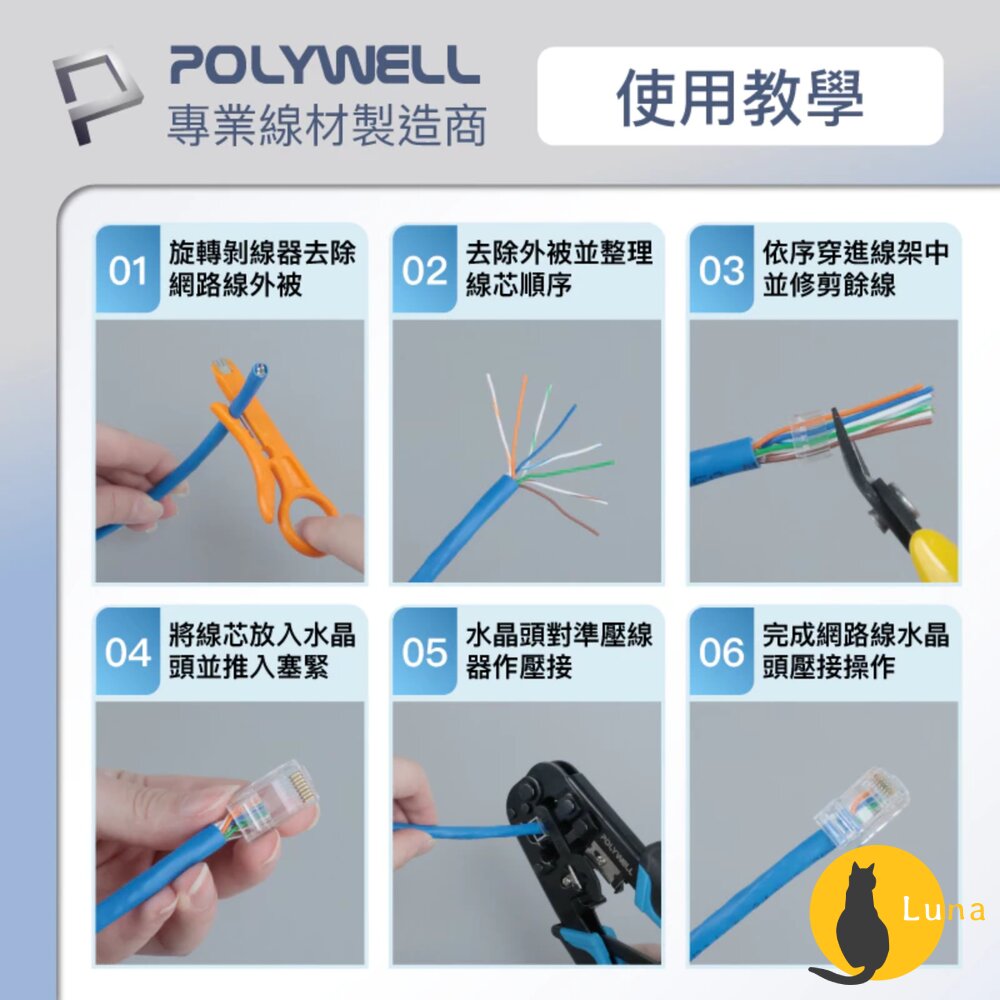 POLYWELL
專業線材製造商

使用教學

01 旋轉剝線器去除網路線外被

02 去除外被並整理線芯順序

03 依序穿進線架中並修剪餘線

04 將線芯放入水晶頭並推入塞緊

05 水晶頭對準壓線器作壓接

POLYWELL

06 完成網路線水晶頭壓接操作

Luna