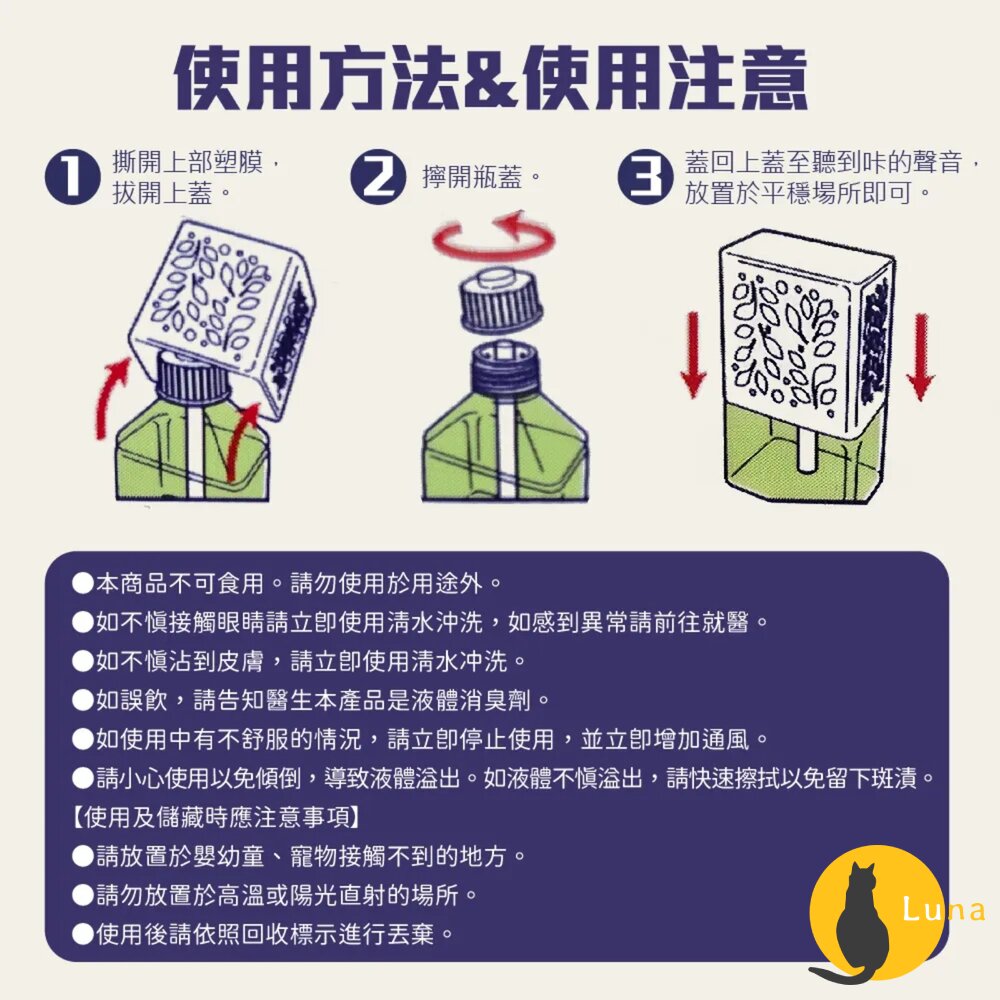 使用方法&使用注意

1 撕開上部塑膜，拔開上蓋。

2 擰開瓶蓋。

3 蓋回上蓋至聽到咔的聲音，放置於平穩場所即可。

●本商品不可食用。請勿使用於用途外。
●如不慎接觸眼睛請立即使用清水沖洗，如感到異常請前往就醫。
●如不慎沾到皮膚，請立即使用清水沖洗。
●如誤飲，請告知醫生本產品是液體消臭劑。
●如使用中有不舒服的情況，請立即停止使用，並立即增加通風。
●請小心使用以免傾倒，導致液體溢出。如液體不慎溢出，請快速擦拭以免留下斑漬。
【使用及儲藏時應注意事項】
●請放置於嬰幼童、寵物接觸不到的地方。
●請勿放置於高溫或陽光直射的場所。
●使用後請依照回收標示進行丟棄。

Luna