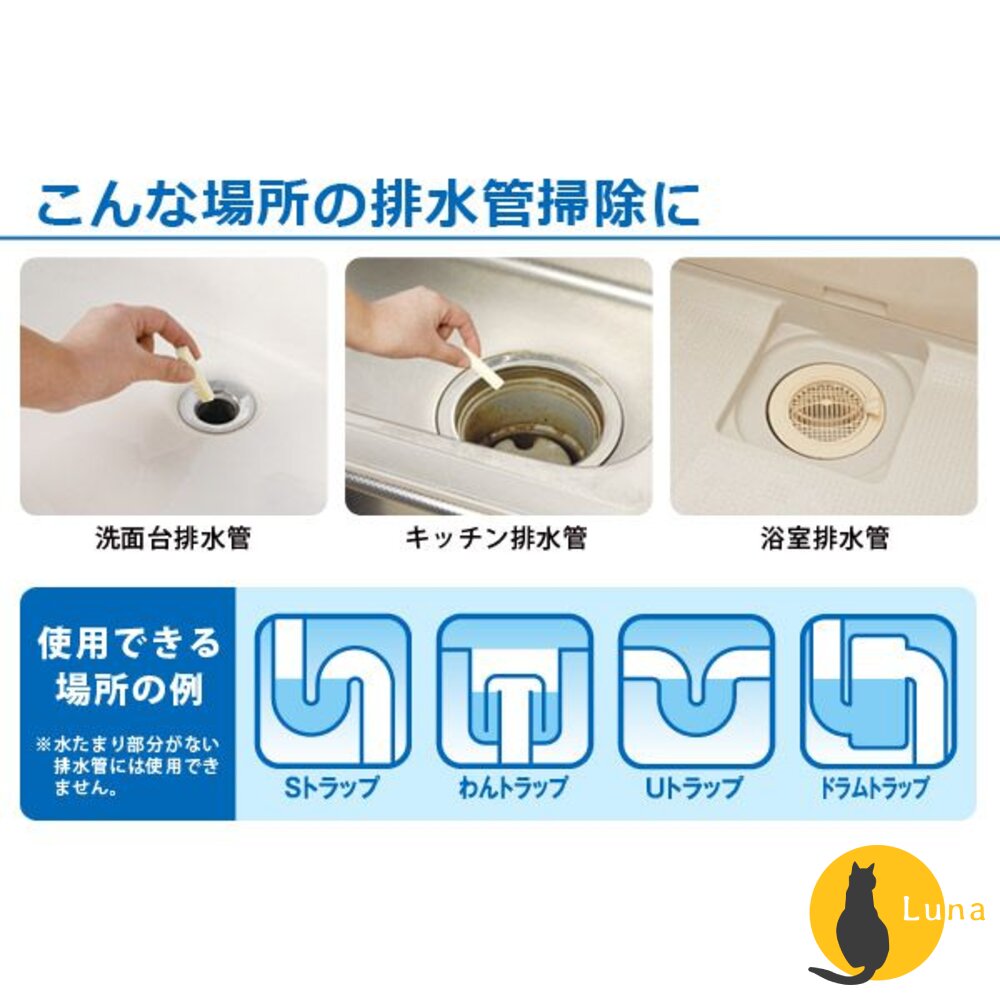 こんな場所の排水管掃除に

洗面台排水管

キッチン排水管

浴室排水管

使用できる場所の例

※水たまり部分がない排水管には使用できません。

Sトラップ

わんトラップ

Uトラップ

ドラムトラップ

Luna