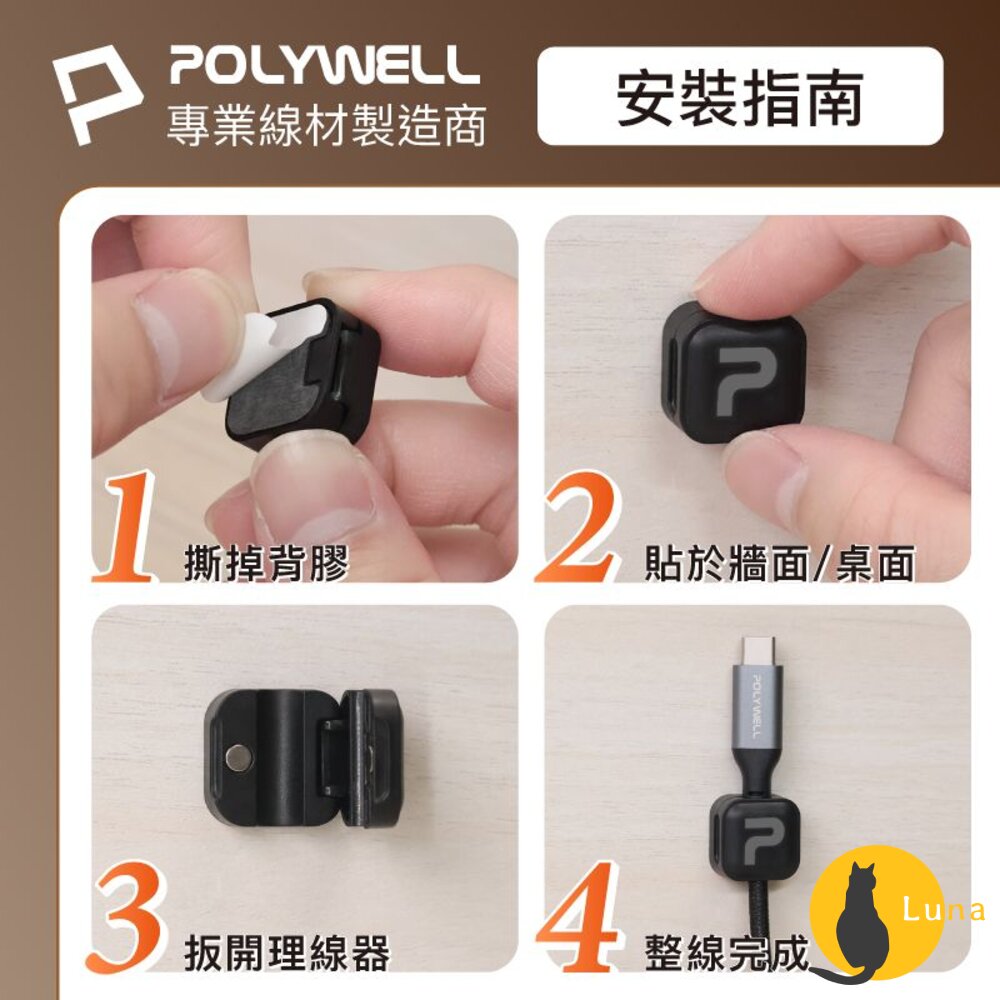 POLYWELL
專業線材製造商

安裝指南

1 撕掉背膠

2 貼於牆面/桌面

3 扳開理線器

POLYWELL

4 整線完成

Luna