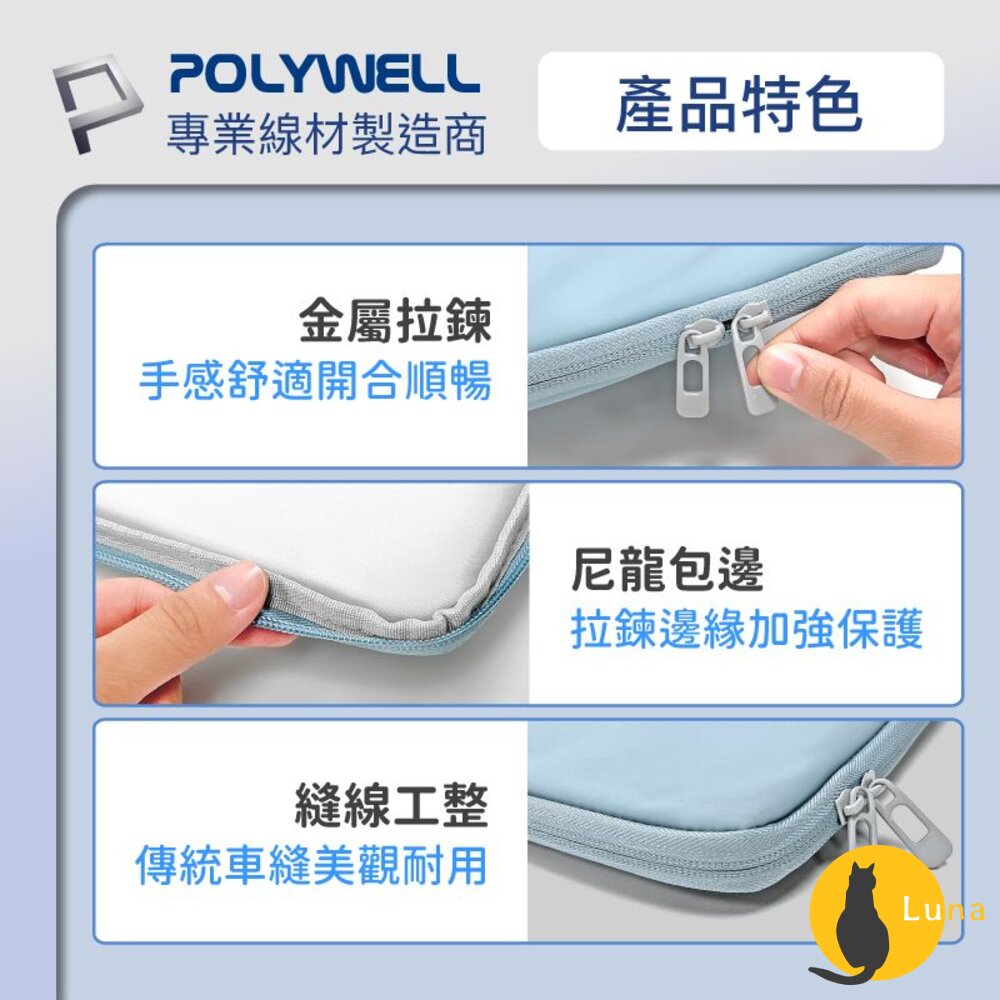 POLYWELL
專業線材製造商

產品特色

金屬拉鍊
手感舒適開合順暢

尼龍包邊
拉鍊邊緣加強保護

縫線工整
傳統車縫美觀耐用

Luna