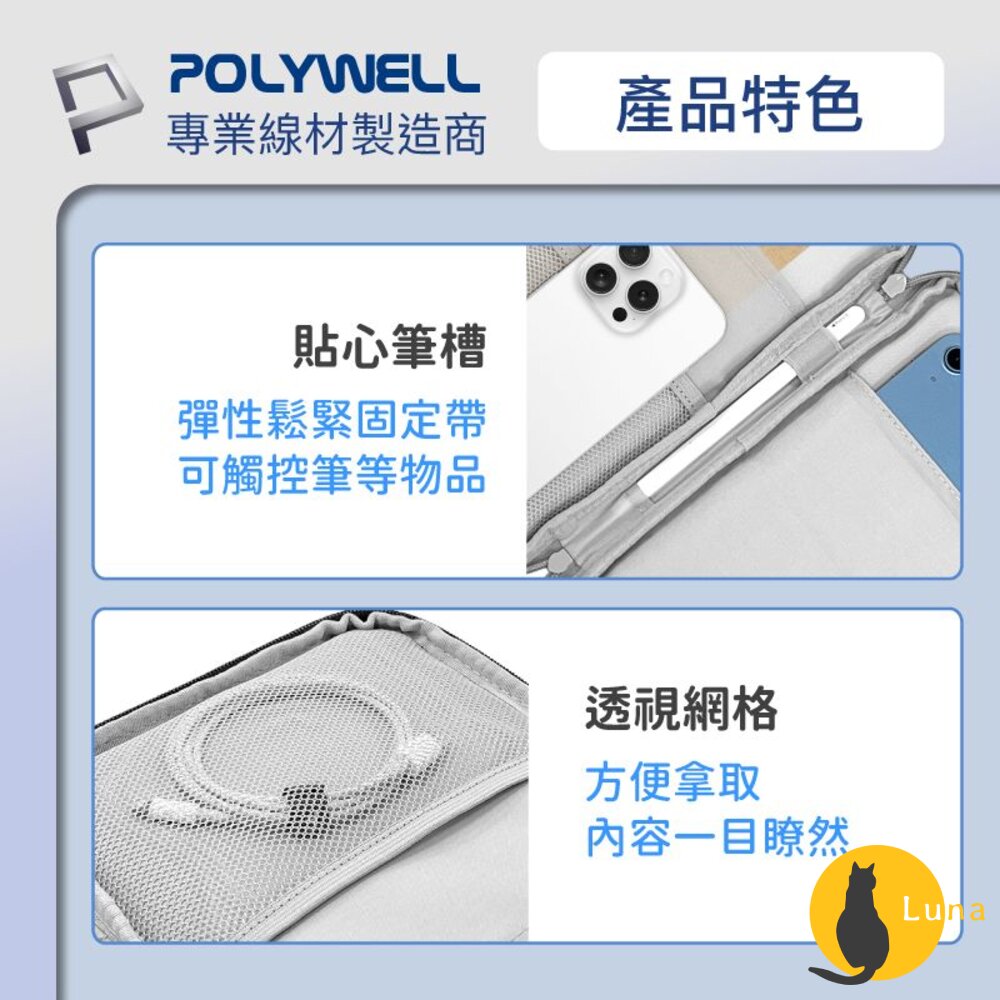 POLYWELL
專業線材製造商

產品特色

貼心筆槽
彈性鬆緊固定帶
可觸控筆等物品

透視網格
方便拿取
內容一目瞭然

Luna