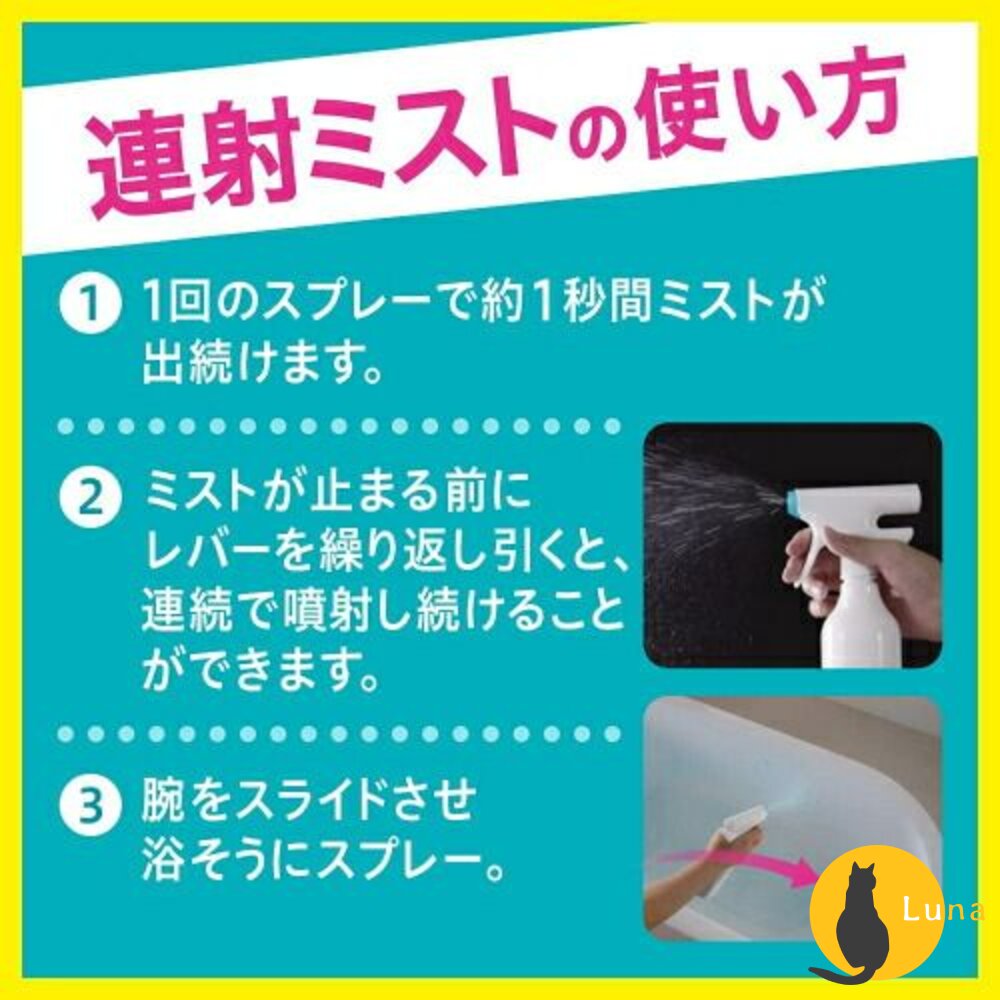 連射ミストの使い方

1 1回のスプレーで約1秒間ミストが出続けます。

2 ミストが止まる前にレバーを繰り返し引くと、連続で噴射し続けることができます。

3 腕をスライドさせ浴そうにスプレー。

Luna