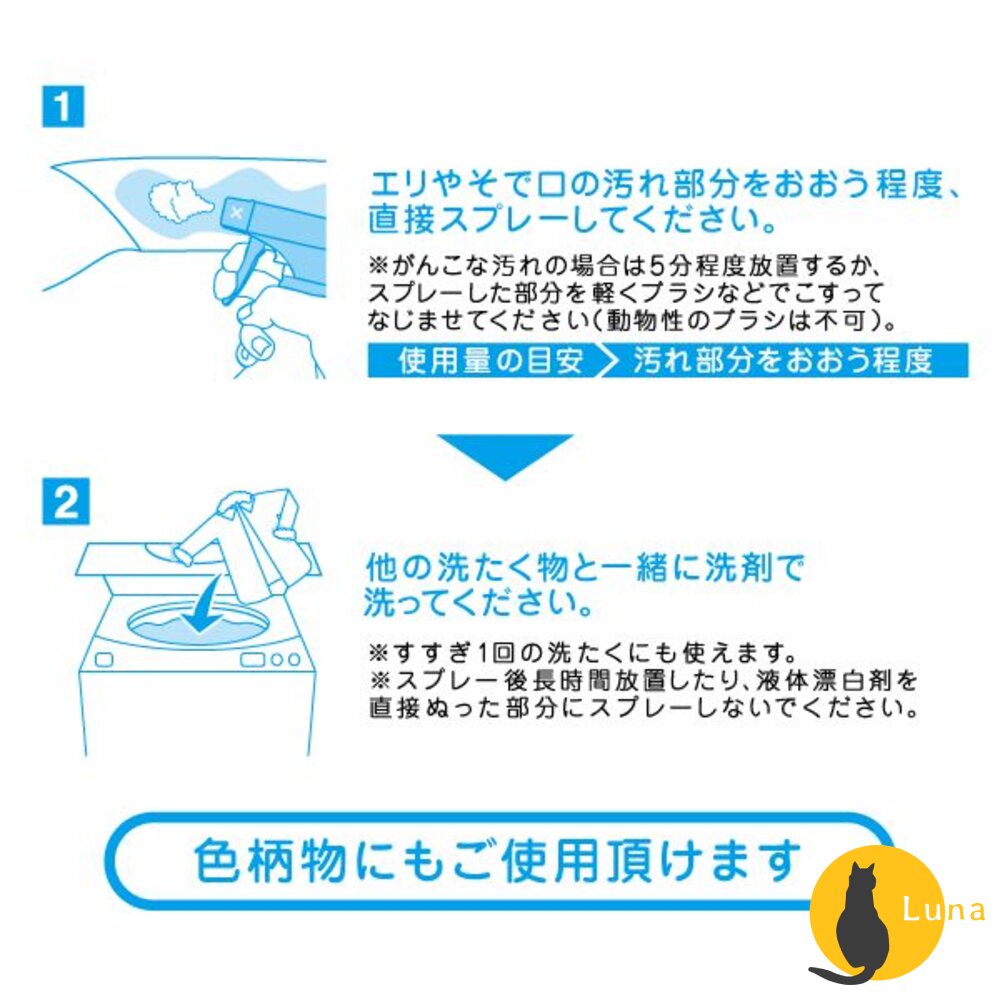 1

エリやそで口の汚れ部分をおおう程度、直接スプレーしてください。

※がんこな汚れの場合は5分程度放置するか、スプレーした部分を軽くブラシなどでこすってなじませてください(動物性のブラシは不可)。

使用量の目安　汚れ部分をおおう程度

2

他の洗たく物と一緒に洗剤で洗ってください。

※すすぎ1回の洗たくにも使えます。
※スプレー後長時間放置したり、液体漂白剤を直接ぬった部分にスプレーしないでください。

色柄物にもご使用頂けます

Luna